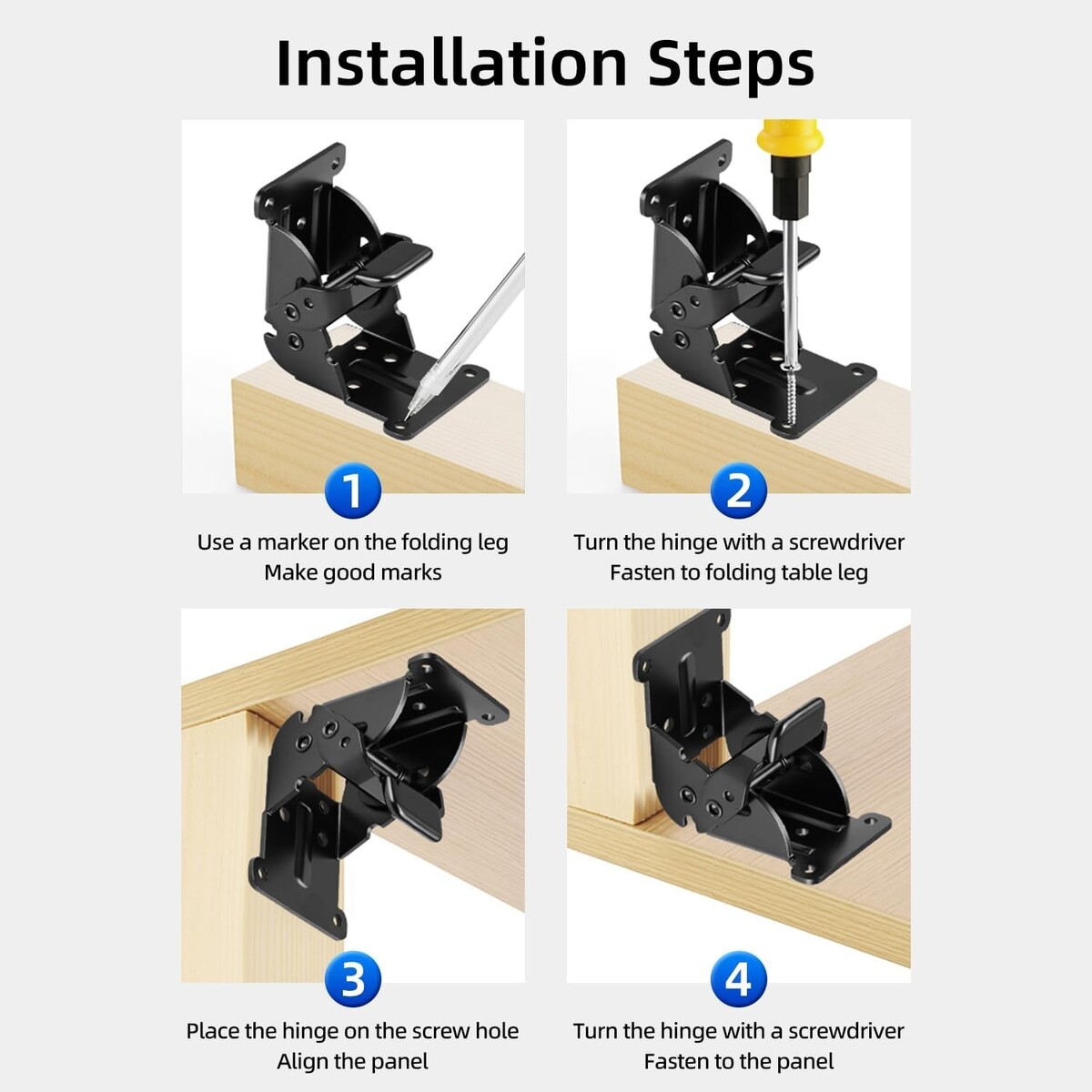 Installation Steps

1
Use a marker on the folding leg
Make good marks

2
Turn the hinge with a screwdriver
Fasten to folding table leg

3
Place the hinge on the screw hole
Align the panel

4
Turn the hinge with a screwdriver
Fasten to the panel