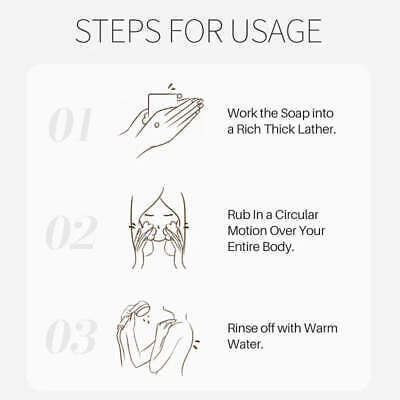 STEPS FOR USAGE

01

Work the Soap into a Rich Thick Lather.

02

Rub In a Circular Motion Over Your Entire Body.

03

Rinse off with Warm Water.