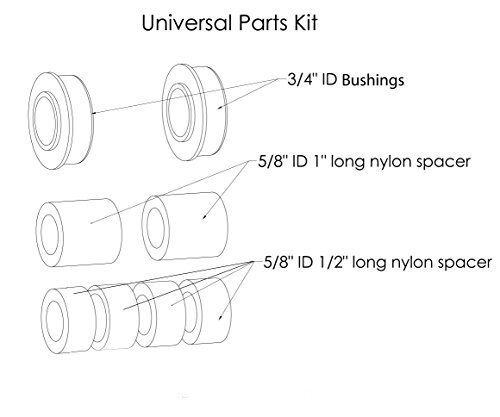 Universal Parts Kit

3/4" ID Bushings

5/8" ID 1" long nylon spacer

5/8" ID 1/2" long nylon spacer