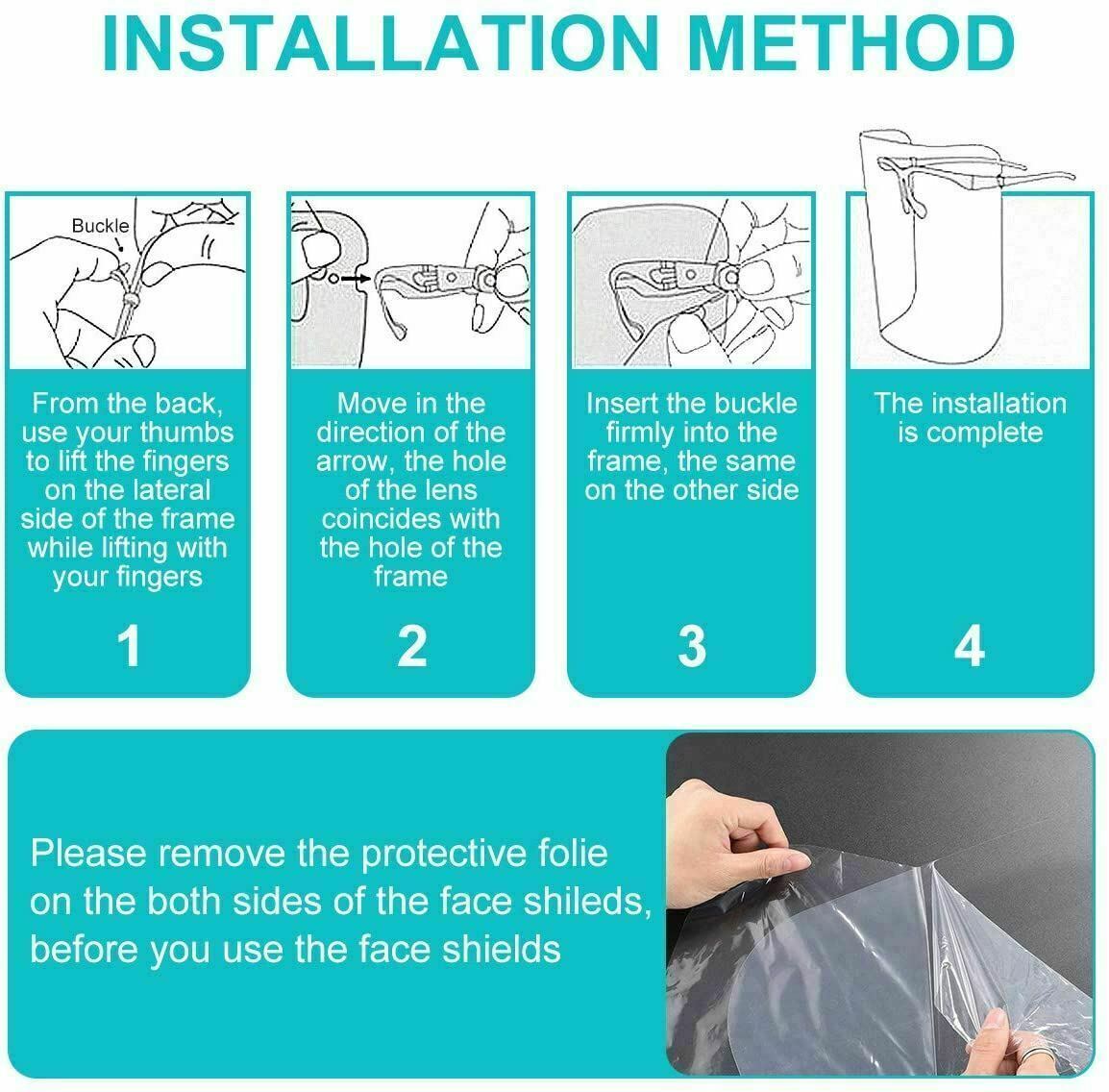 INSTALLATION METHOD

Buckle

From the back, use your thumbs to lift the fingers on the lateral side of the frame while lifting with your fingers

1

Move in the direction of the arrow, the hole of the lens coincides with the hole of the frame

2

Insert the buckle firmly into the frame, the same on the other side

3

The installation is complete

4

Please remove the protective folie on the both sides of the face shileds, before you use the face shields