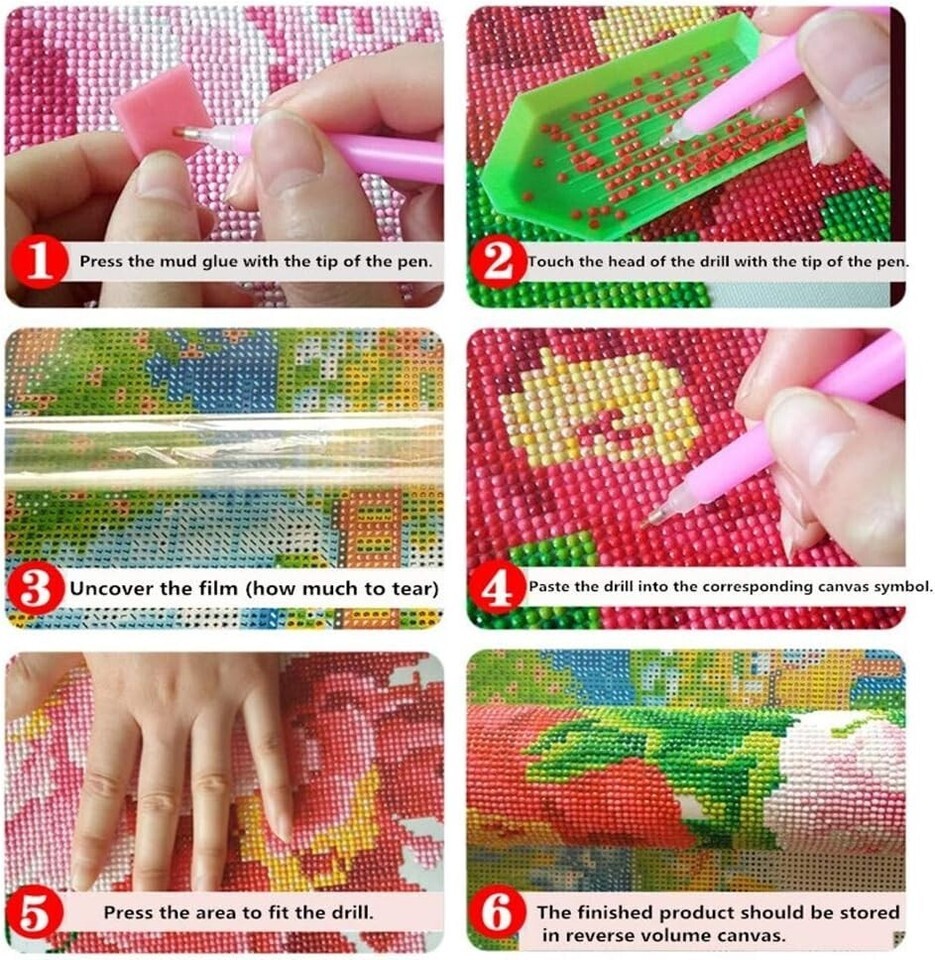 1 Press the mud glue with the tip of the pen.

2 Touch the head of the drill with the tip of the pen.

3 Uncover the film (how much to tear)

4 Paste the drill into the corresponding canvas symbol.

5 Press the area to fit the drill.

6 The finished product should be stored in reverse volume canvas.