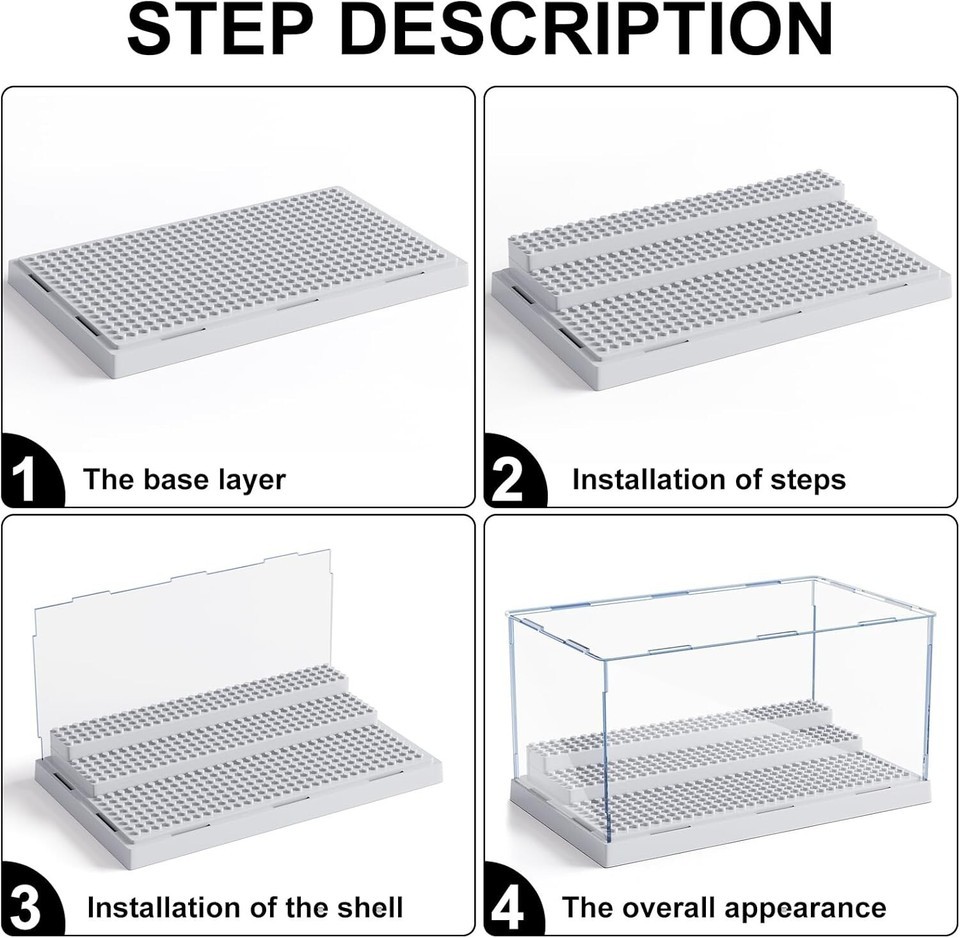 STEP DESCRIPTION

1 The base layer

2 Installation of steps

3 Installation of the shell

4 The overall appearance