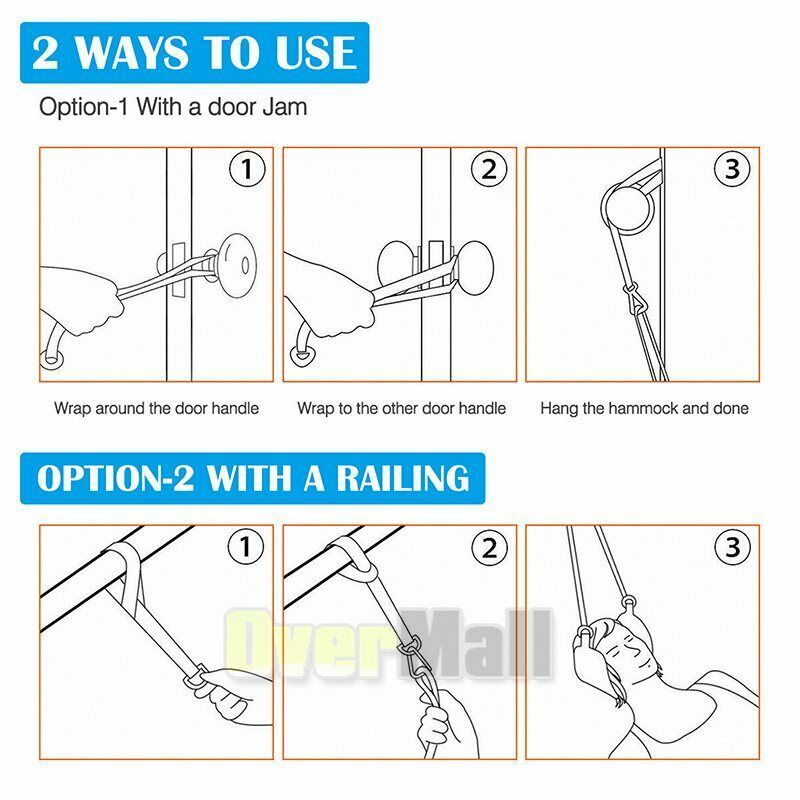 2 WAYS TO USE

Option-1 With a door Jam

1

2

3

Wrap around the door handle

Wrap to the other door handle

Hang the hammock and done

OPTION-2 WITH A RAILING

1

2

3

OverMall