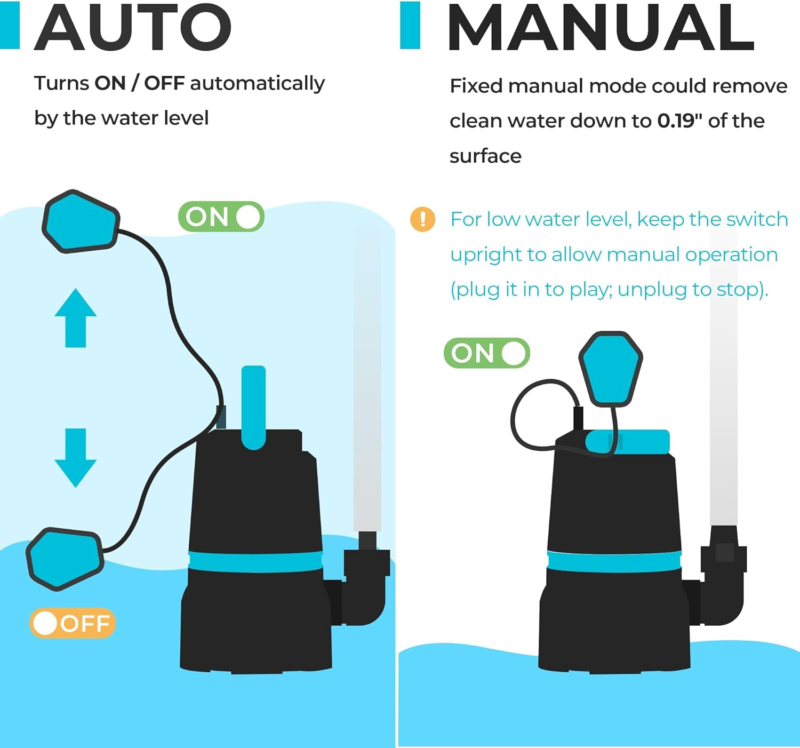 AUTO

Turns ON / OFF automatically by the water level

ON

OFF

MANUAL

Fixed manual mode could remove clean water down to 0.19" of the surface

! For low water level, keep the switch upright to allow manual operation (plug it in to play; unplug to stop).

ON