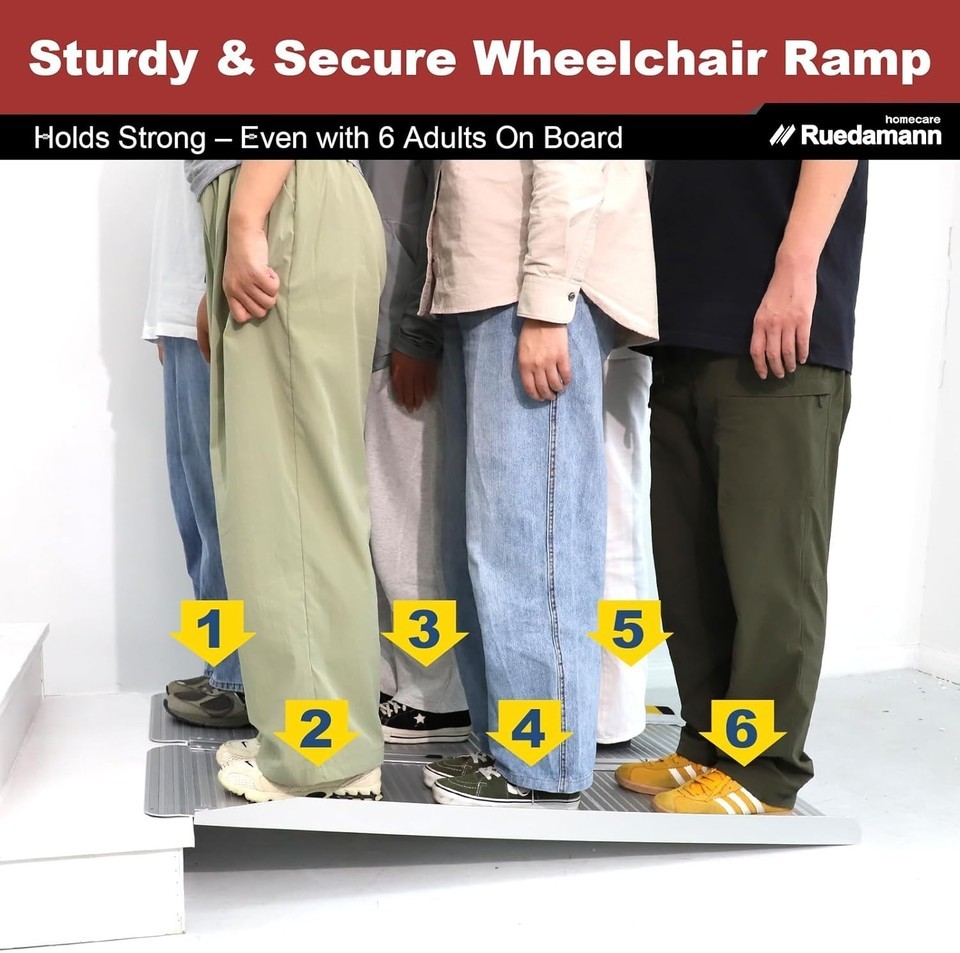 Sturdy & Secure Wheelchair Ramp

Holds Strong – Even with 6 Adults On Board

homecare
Ruedamann

1
3
5
2
4
6