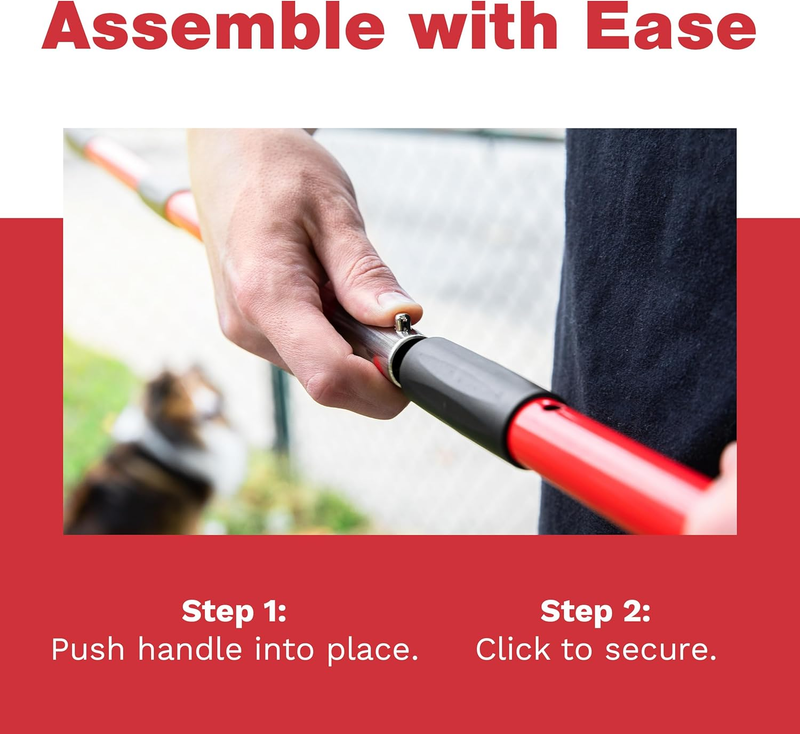 Assemble with Ease

Step 1:
Push handle into place.

Step 2:
Click to secure.