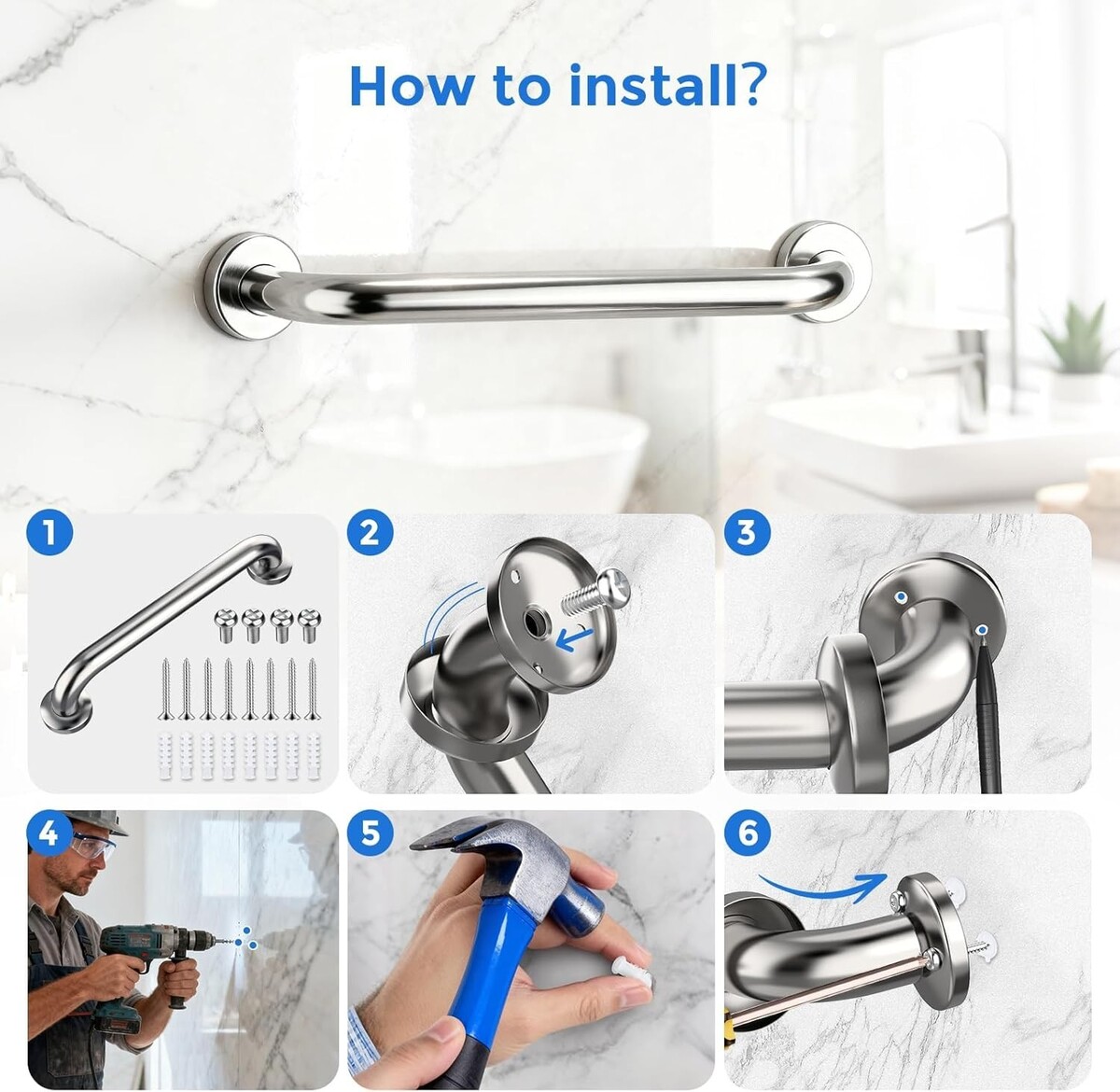 How to install?

1

2

3

4

5

6