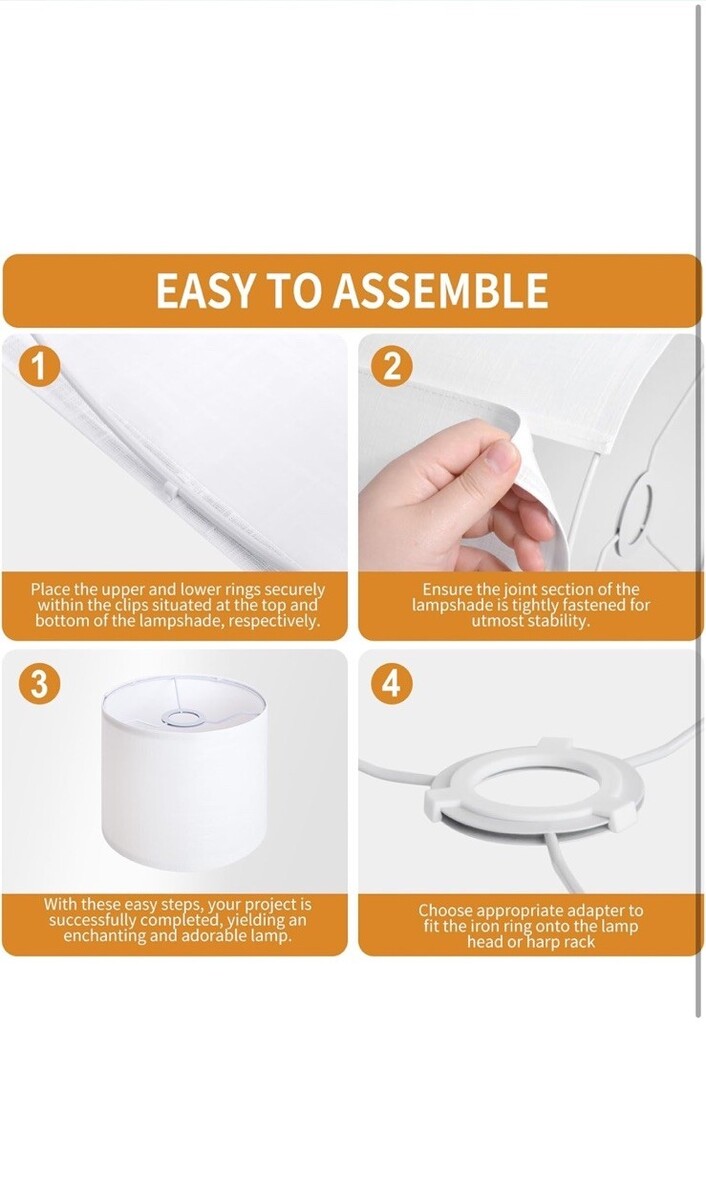 EASY TO ASSEMBLE

1

Place the upper and lower rings securely within the clips situated at the top and bottom of the lampshade, respectively.

2

Ensure the joint section of the lampshade is tightly fastened for utmost stability.

3

With these easy steps, your project is successfully completed, yielding an enchanting and adorable lamp.

4

Choose appropriate adapter to fit the iron ring onto the lamp head or harp rack