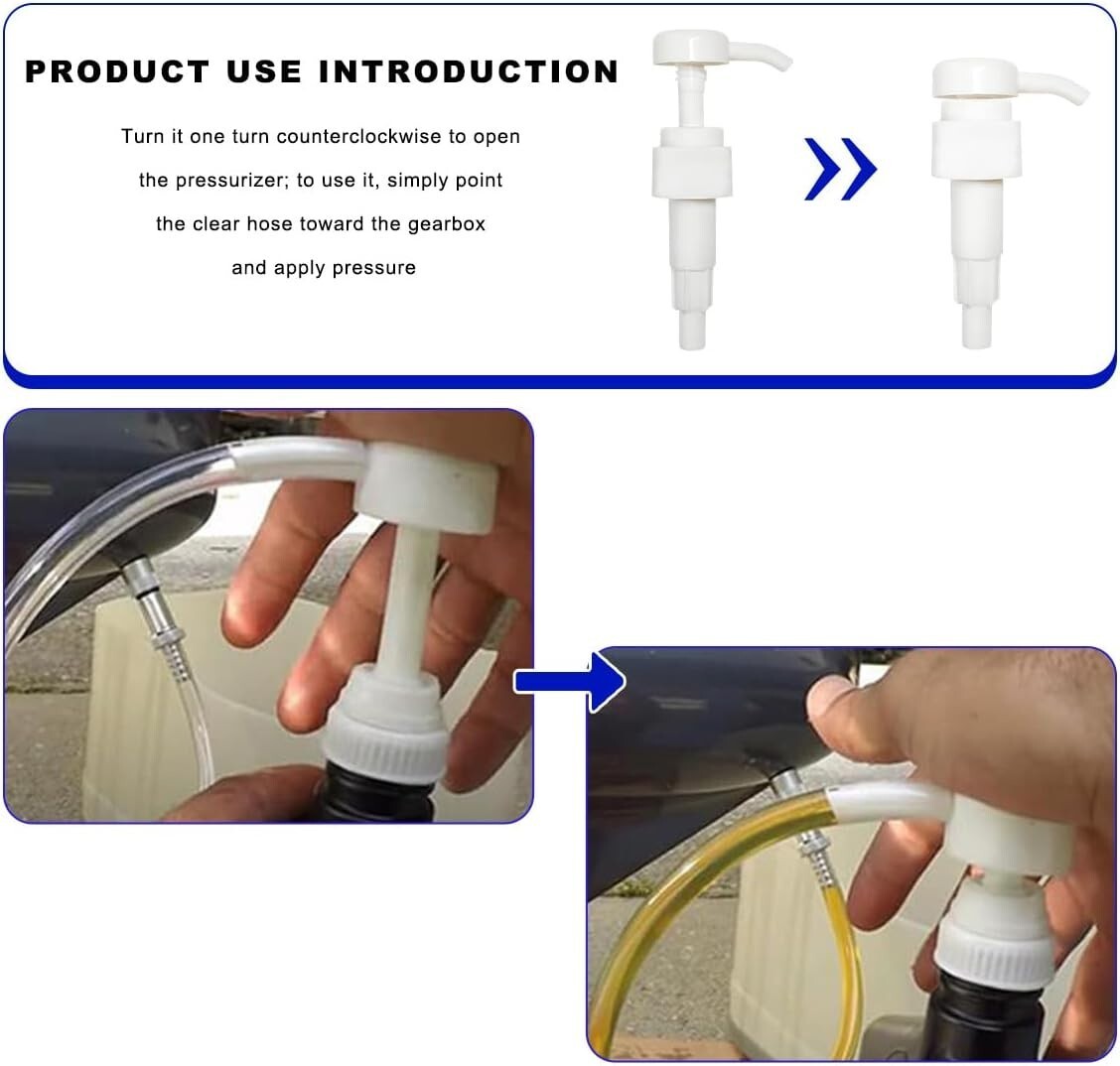 PRODUCT USE INTRODUCTION

Turn it one turn counterclockwise to open the pressurizer; to use it, simply point the clear hose toward the gearbox and apply pressure