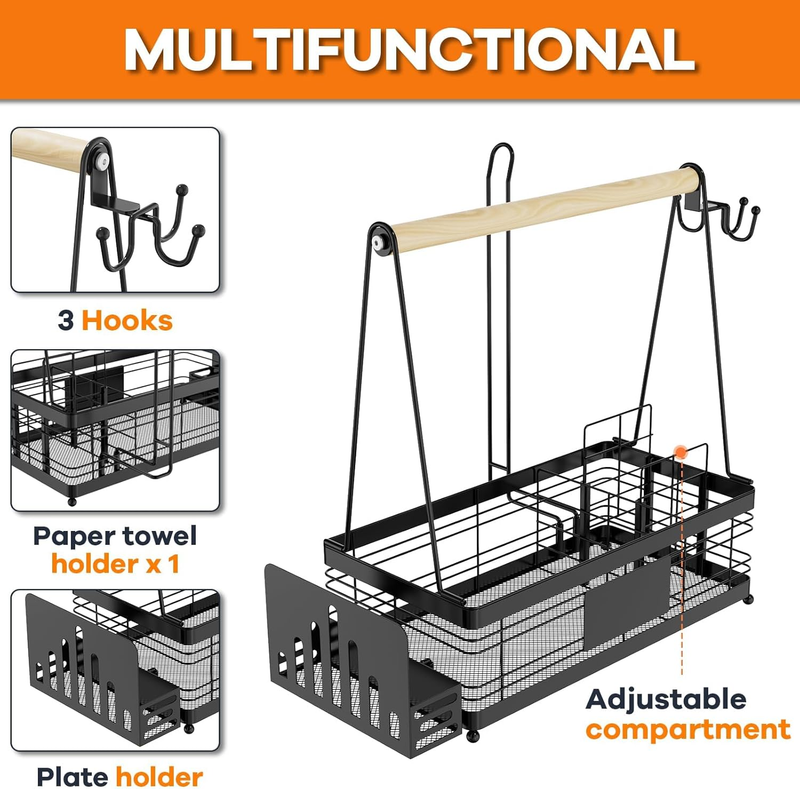 MULTIFUNCTIONAL

3 Hooks

Paper towel holder x 1

Plate holder

Adjustable compartment