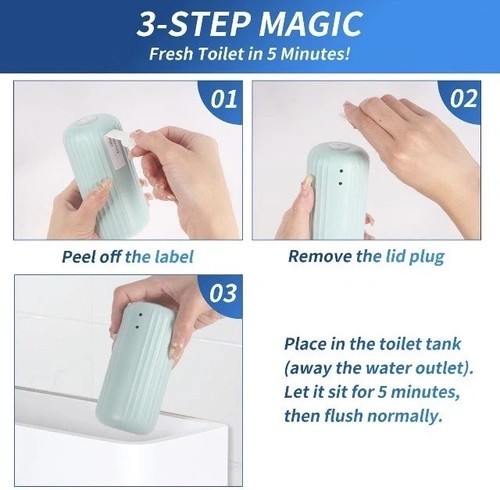 3-STEP MAGIC
Fresh Toilet in 5 Minutes!

01

Peel off the label

02

Remove the lid plug

03

Place in the toilet tank (away the water outlet). Let it sit for 5 minutes, then flush normally.