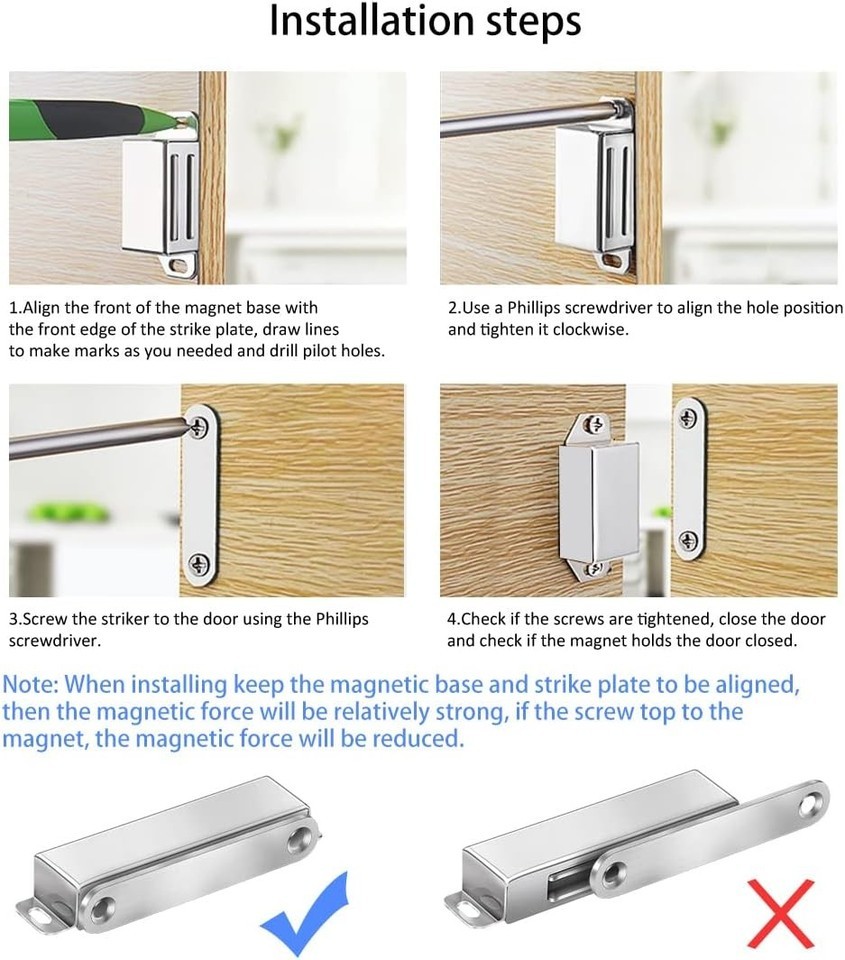 Installation steps

1.Align the front of the magnet base with the front edge of the strike plate, draw lines to make marks as you needed and drill pilot holes.

2.Use a Phillips screwdriver to align the hole position and tighten it clockwise.

3.Screw the striker to the door using the Phillips screwdriver.

4.Check if the screws are tightened, close the door and check if the magnet holds the door closed.

Note: When installing keep the magnetic base and strike plate to be aligned, then the magnetic force will be relatively strong, if the screw top to the magnet, the magnetic force will be reduced.