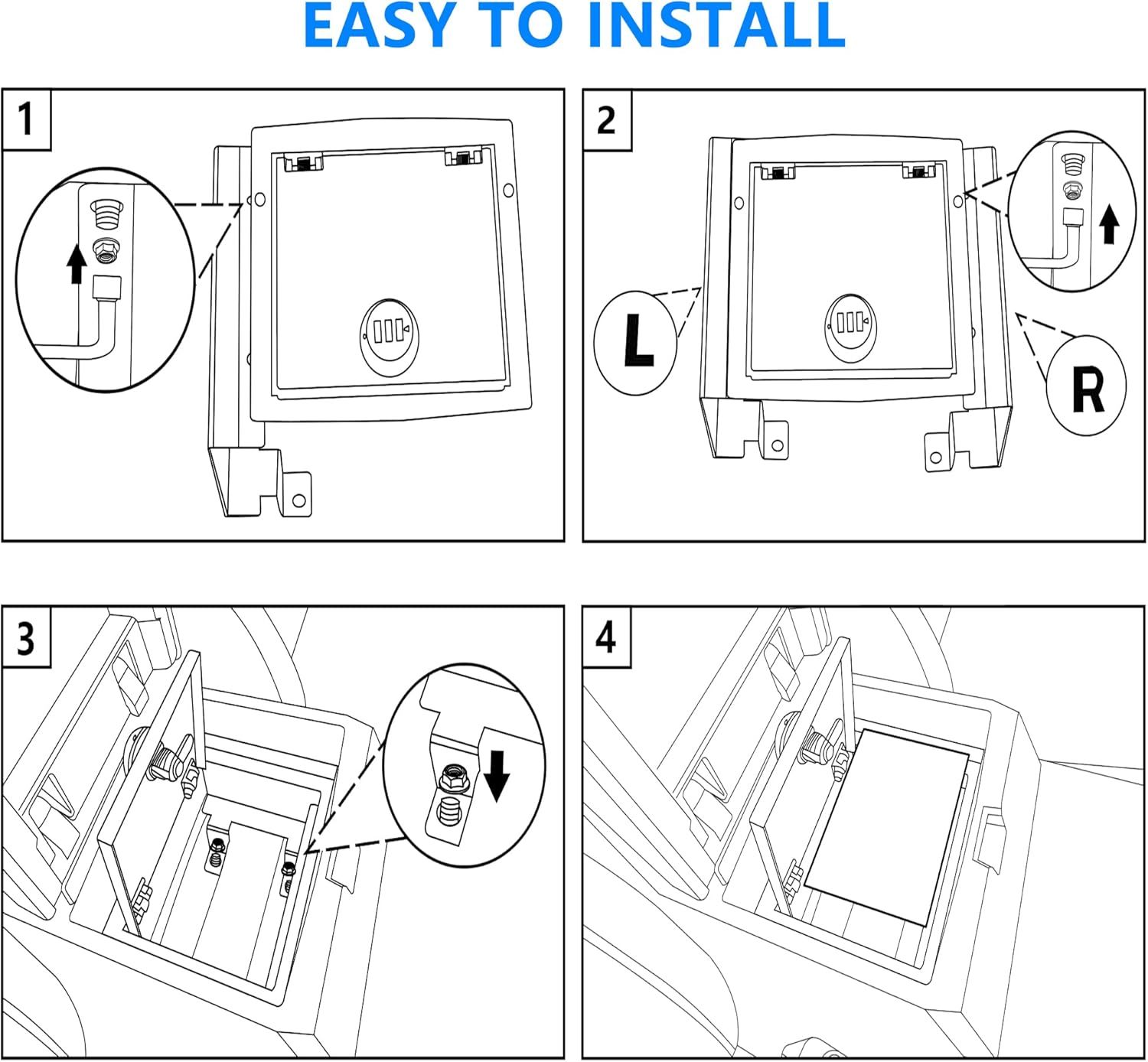 EASY TO INSTALL

1

2

L

R

3

4