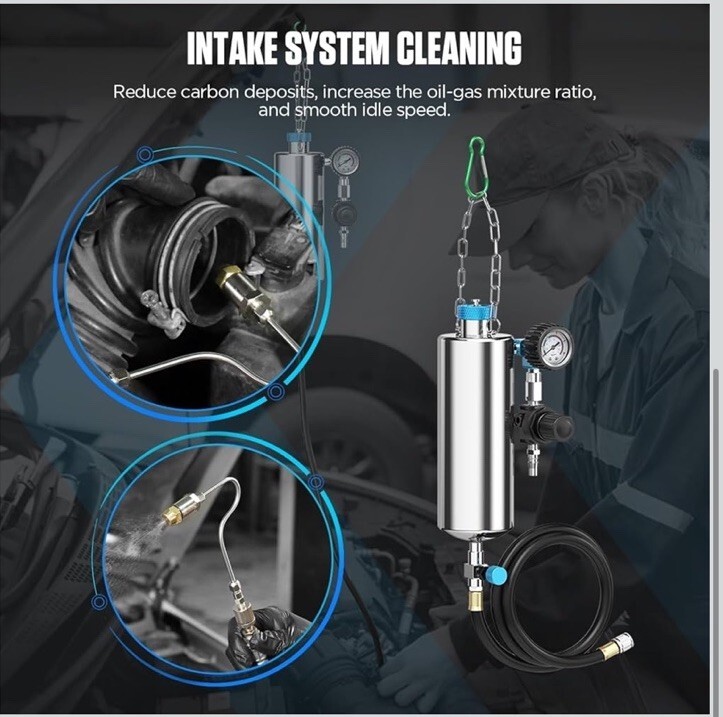 INTAKE SYSTEM CLEANING

Reduce carbon deposits, increase the oil-gas mixture ratio, and smooth idle speed.