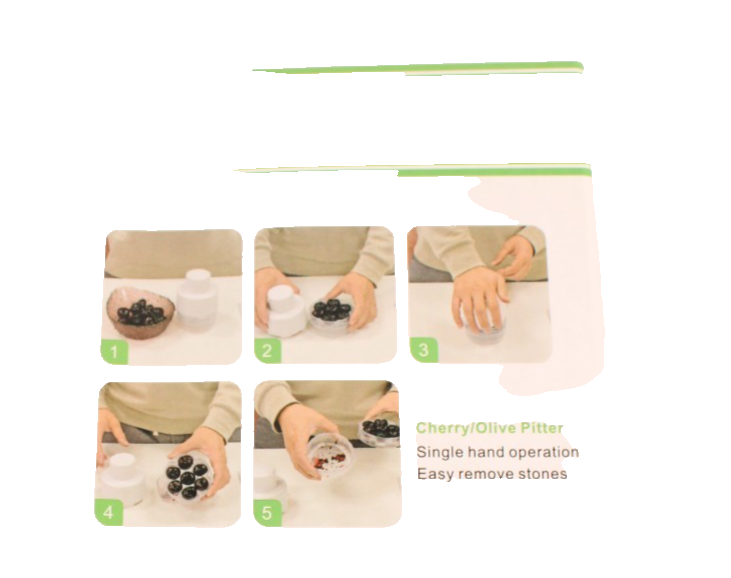 1

2

3

4

5

Cherry/Olive Pitter
Single hand operation
Easy remove stones