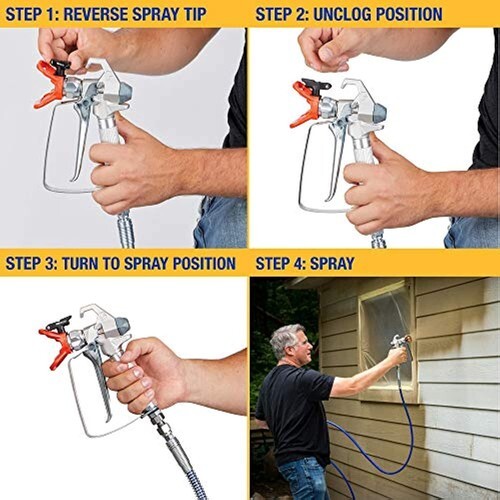 STEP 1: REVERSE SPRAY TIP

STEP 2: UNCLOG POSITION

STEP 3: TURN TO SPRAY POSITION

STEP 4: SPRAY