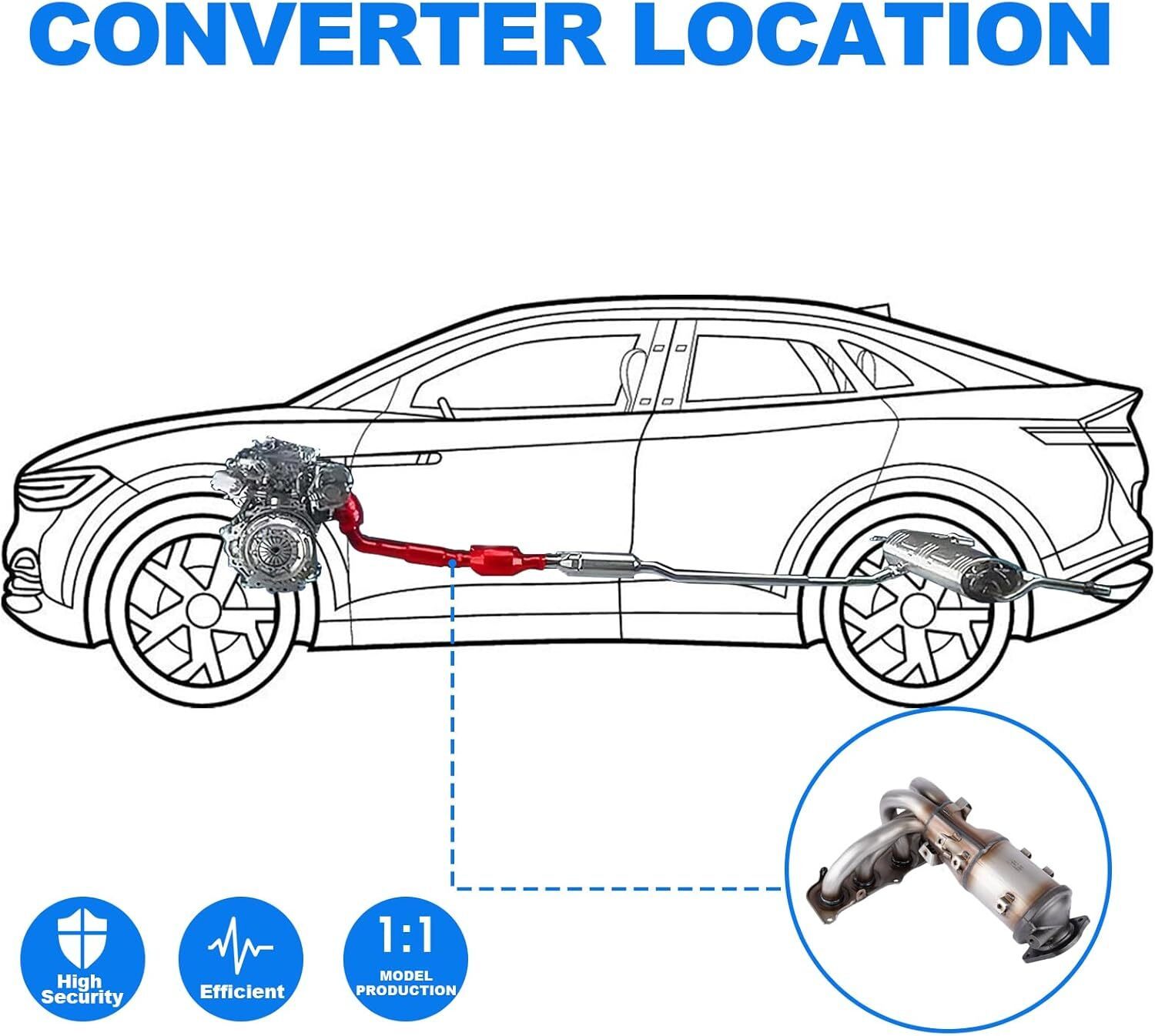 CONVERTER LOCATION

High Security

Efficient

1:1 MODEL PRODUCTION