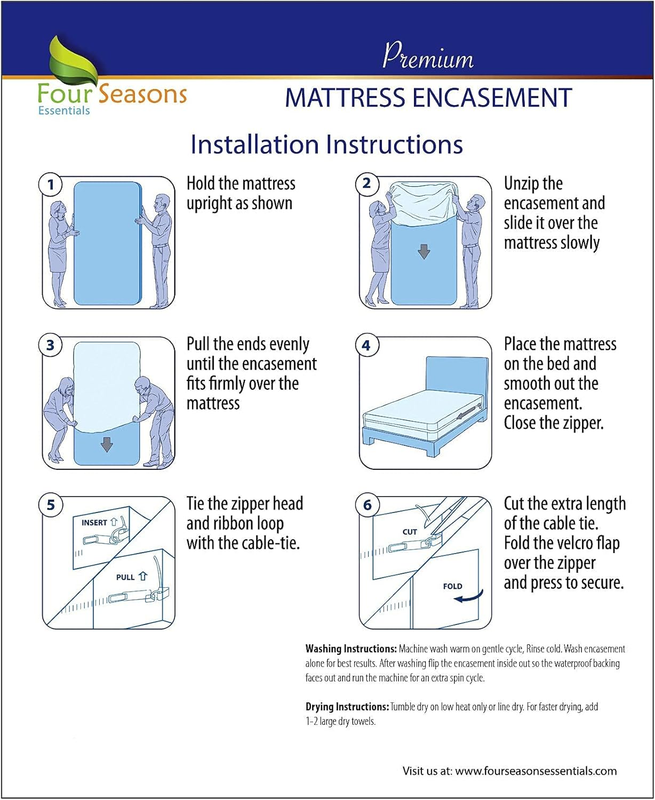 Four Seasons
Essentials

Premium
MATTRESS ENCASEMENT

Installation Instructions

1
Hold the mattress upright as shown

2
Unzip the encasement and slide it over the mattress slowly

3
Pull the ends evenly until the encasement fits firmly over the mattress

4
Place the mattress on the bed and smooth out the encasement. Close the zipper.

5
INSERT
PULL
Tie the zipper head and ribbon loop with the cable-tie.

6
CUT
FOLD
Cut the extra length of the cable tie. Fold the velcro flap over the zipper and press to secure.

Washing Instructions: Machine wash warm on gentle cycle, Rinse cold. Wash encasement alone for best results. After washing flip the encasement inside out so the waterproof backing faces out and run the machine for an extra spin cycle.

Drying Instructions: Tumble dry on low heat only or line dry. For faster drying, add 1-2 large dry towels.

Visit us at: www.fourseasonsessentials.com