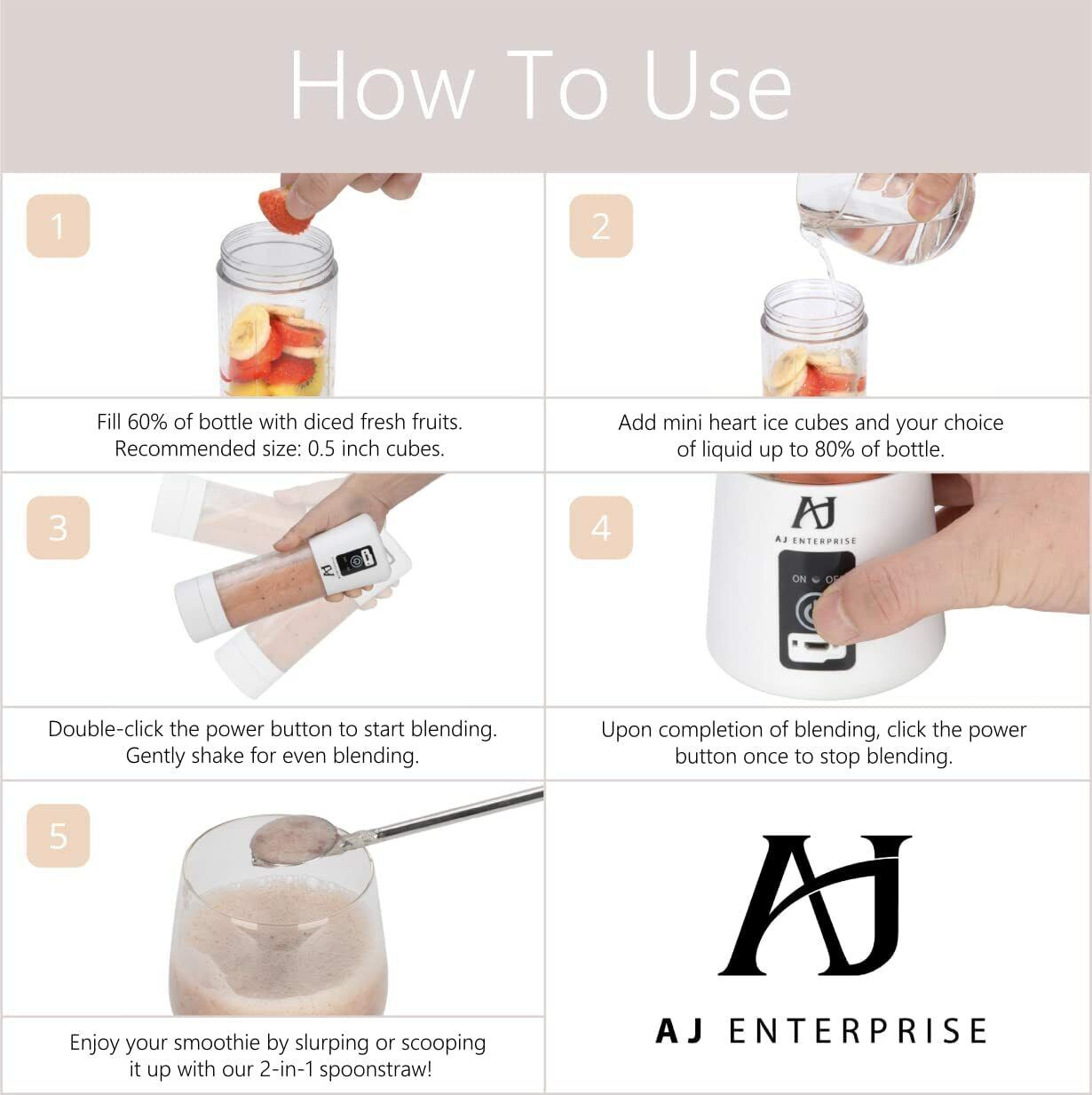 How To Use

1

Fill 60% of bottle with diced fresh fruits. Recommended size: 0.5 inch cubes.

2

Add mini heart ice cubes and your choice of liquid up to 80% of bottle.

3

Double-click the power button to start blending. Gently shake for even blending.

4

AJ
AJ ENTERPRISE
ON OFF

Upon completion of blending, click the power button once to stop blending.

5

Enjoy your smoothie by slurping or scooping it up with our 2-in-1 spoonstraw!

AJ
AJ ENTERPRISE