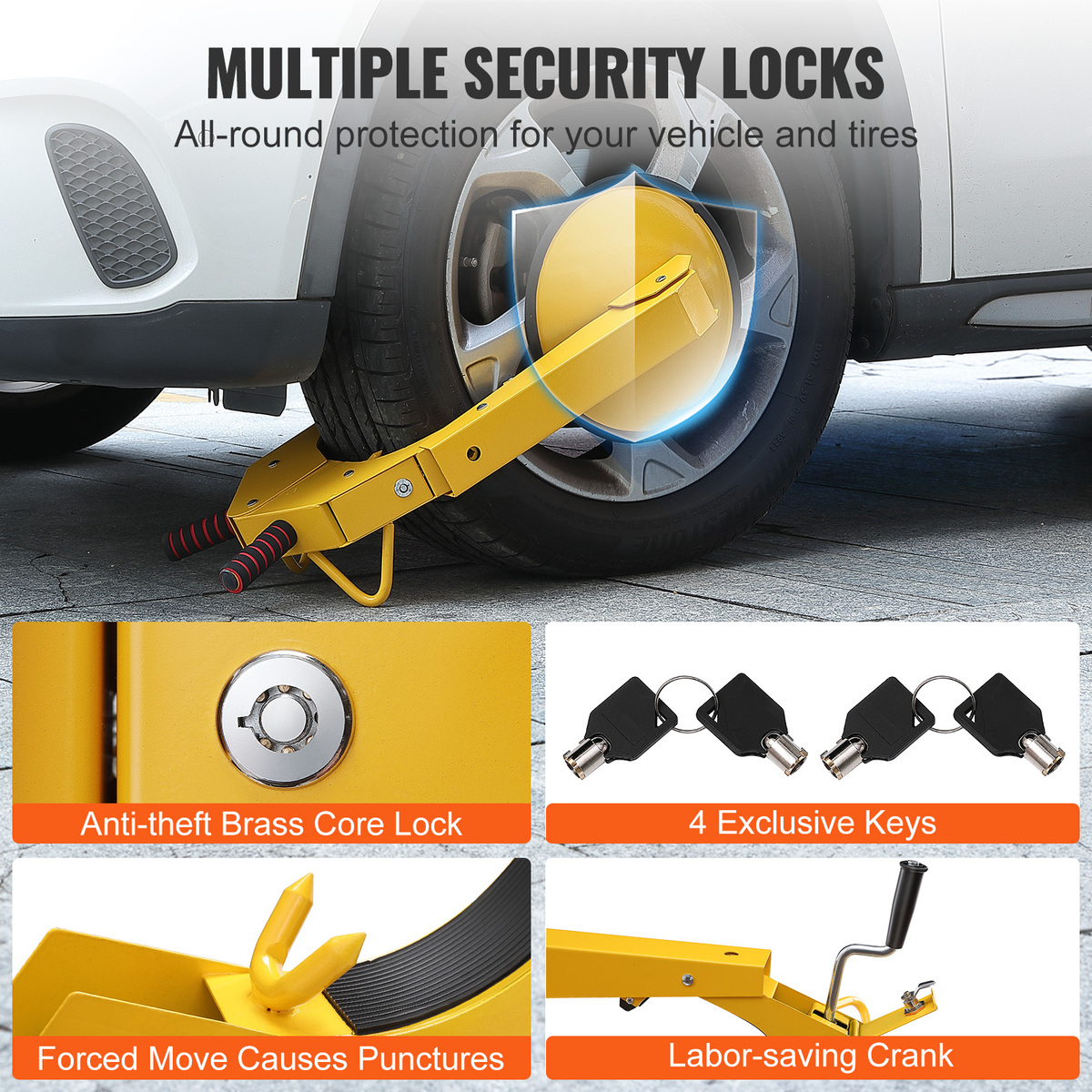 MULTIPLE SECURITY LOCKS

All-round protection for your vehicle and tires

Anti-theft Brass Core Lock

4 Exclusive Keys

Forced Move Causes Punctures

Labor-saving Crank