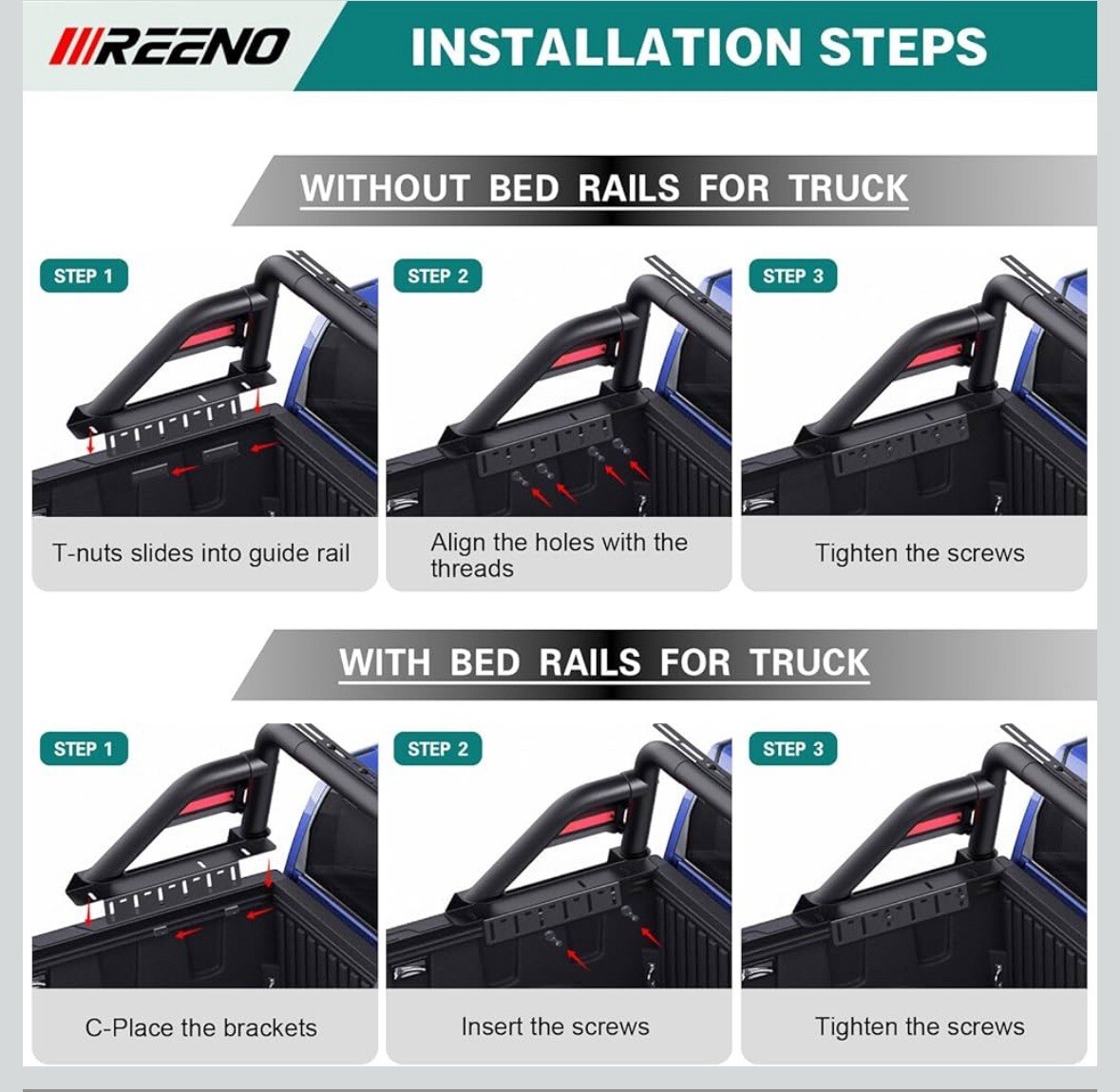 REENO

INSTALLATION STEPS

WITHOUT BED RAILS FOR TRUCK

STEP 1

T-nuts slides into guide rail

STEP 2

Align the holes with the threads

STEP 3

Tighten the screws

WITH BED RAILS FOR TRUCK

STEP 1

C-Place the brackets

STEP 2

Insert the screws

STEP 3

Tighten the screws