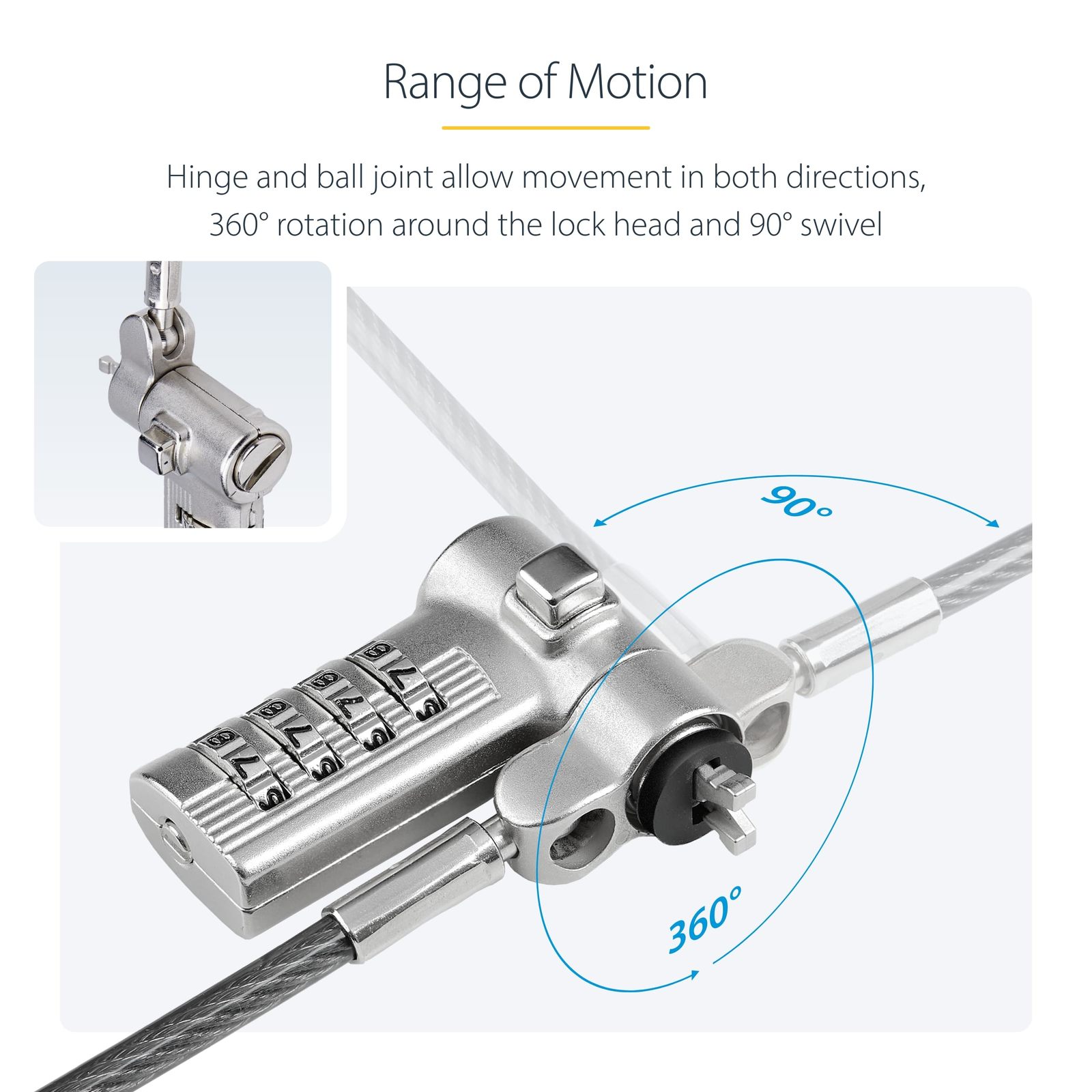 Range of Motion

Hinge and ball joint allow movement in both directions, 360° rotation around the lock head and 90° swivel

90°

360°