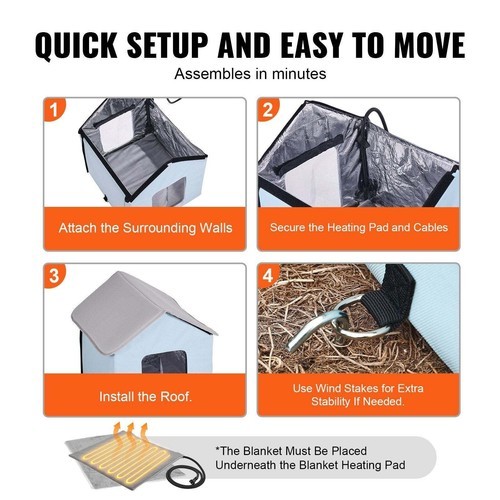 QUICK SETUP AND EASY TO MOVE

Assembles in minutes

1

Attach the Surrounding Walls

2

Secure the Heating Pad and Cables

3

Install the Roof.

4

Use Wind Stakes for Extra Stability If Needed.

*The Blanket Must Be Placed Underneath the Blanket Heating Pad