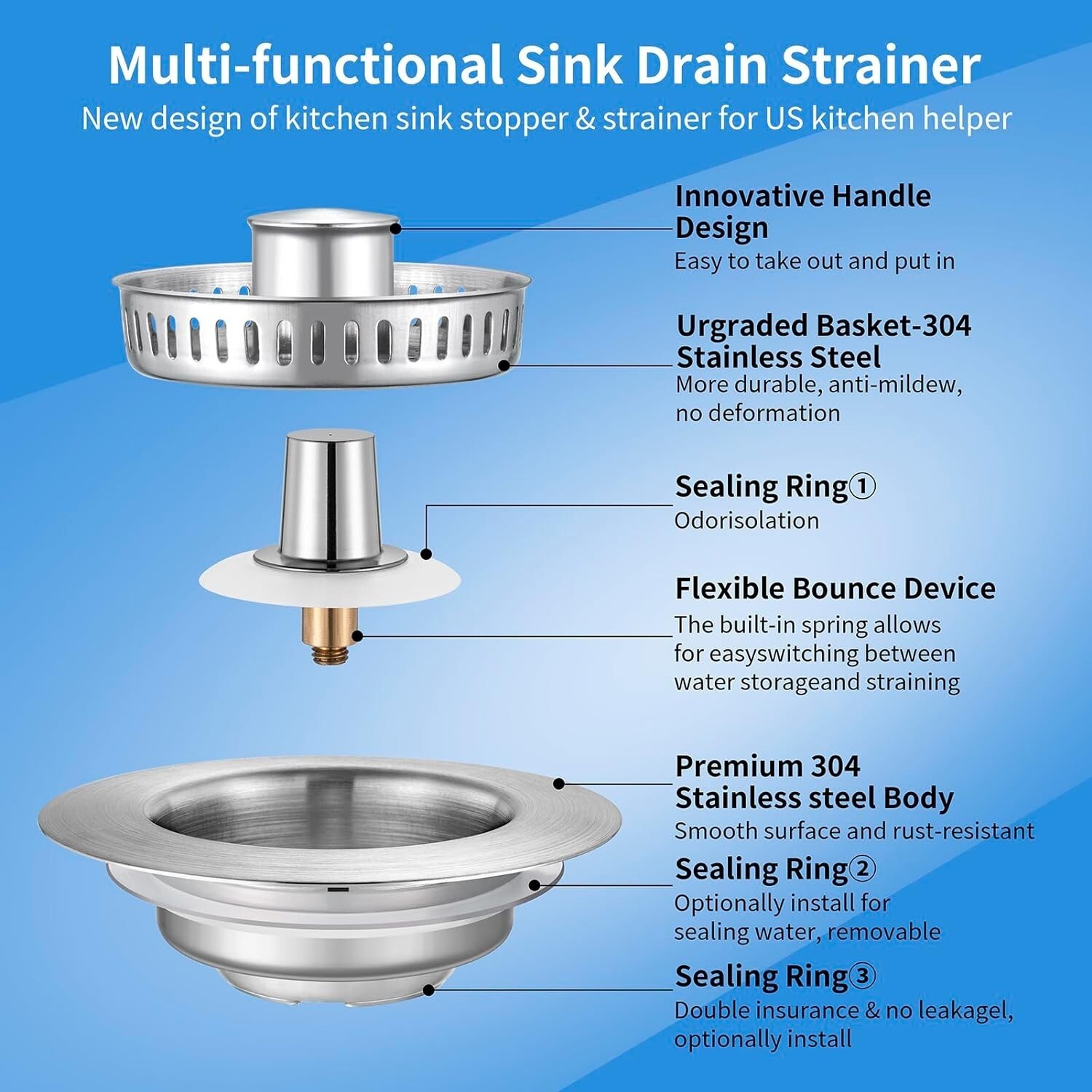 Multi-functional Sink Drain Strainer
New design of kitchen sink stopper & strainer for US kitchen helper

Innovative Handle Design
Easy to take out and put in

Urgraded Basket-304 Stainless Steel
More durable, anti-mildew, no deformation

Sealing Ring①
Odorisolation

Flexible Bounce Device
The built-in spring allows for easyswitching between water storageand straining

Premium 304 Stainless steel Body
Smooth surface and rust-resistant

Sealing Ring②
Optionally install for sealing water, removable

Sealing Ring③
Double insurance & no leakagel, optionally install