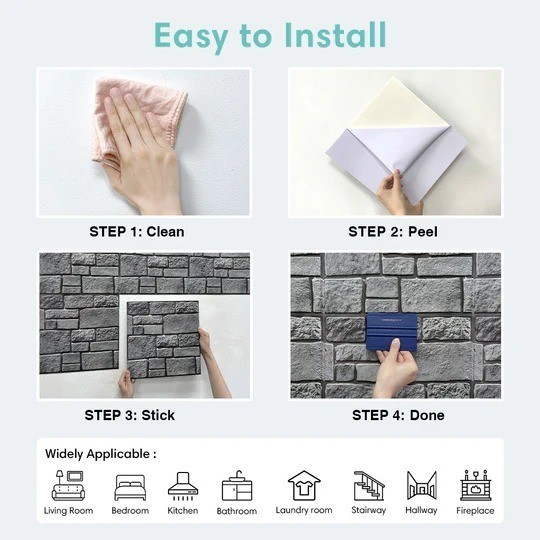 Easy to Install

STEP 1: Clean

STEP 2: Peel

STEP 3: Stick

STEP 4: Done

Widely Applicable :

Living Room
Bedroom
Kitchen
Bathroom
Laundry room
Stairway
Hallway
Fireplace