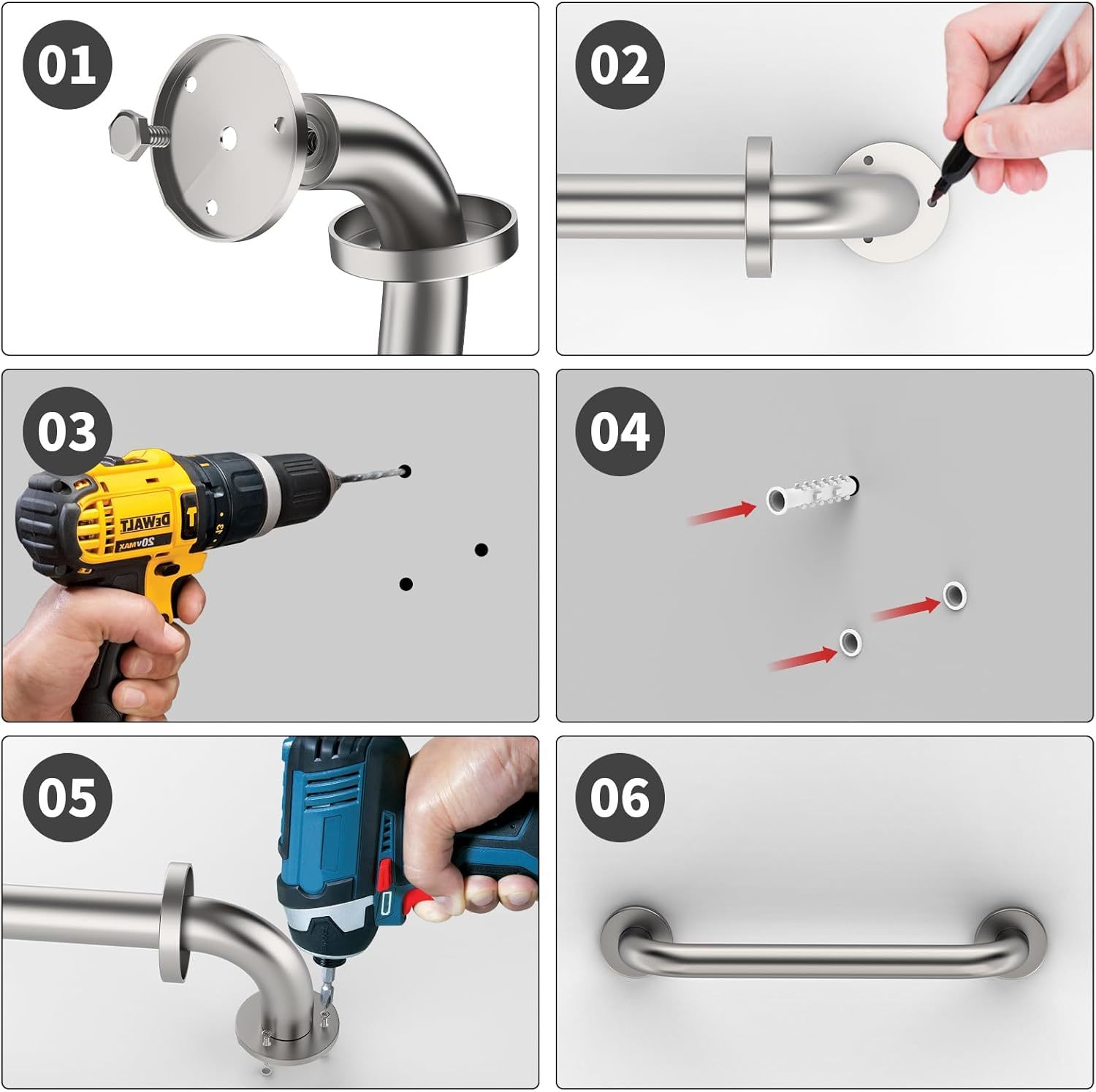 01

02

03

DEWALT
20V MAX

04

05

06