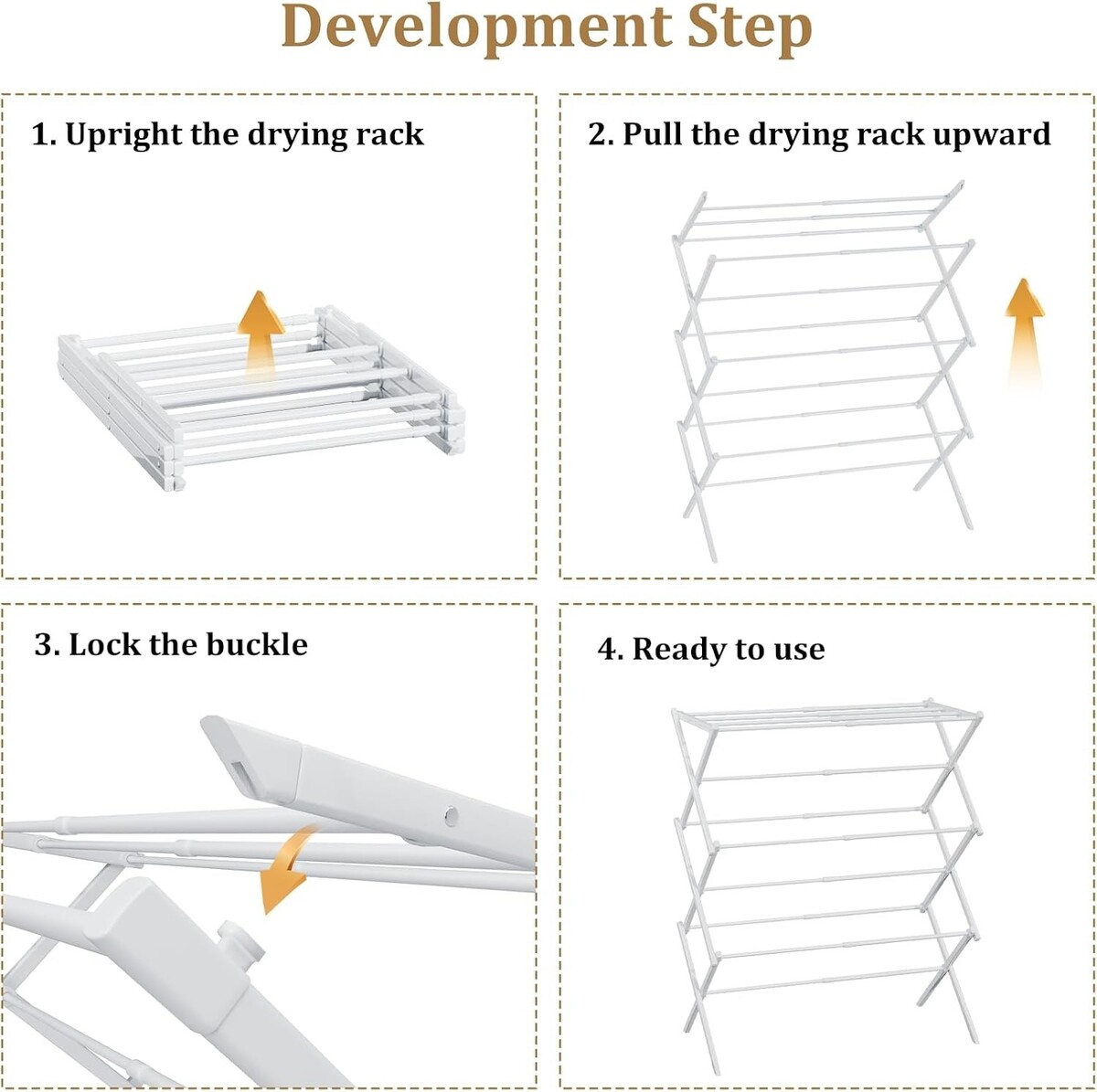 Development Step

1. Upright the drying rack

2. Pull the drying rack upward

3. Lock the buckle

4. Ready to use