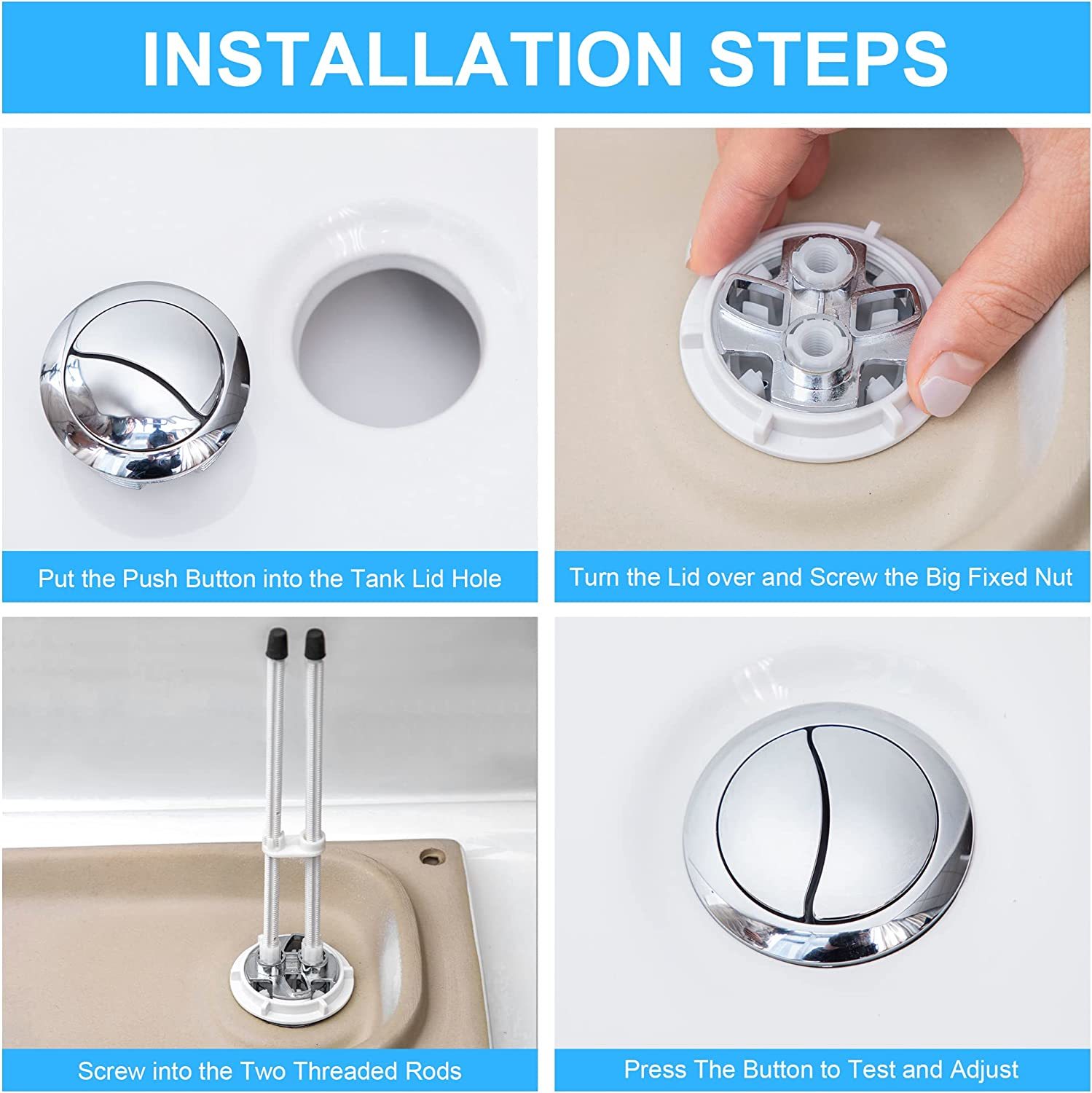 INSTALLATION STEPS

Put the Push Button into the Tank Lid Hole

Turn the Lid over and Screw the Big Fixed Nut

Screw into the Two Threaded Rods

Press The Button to Test and Adjust