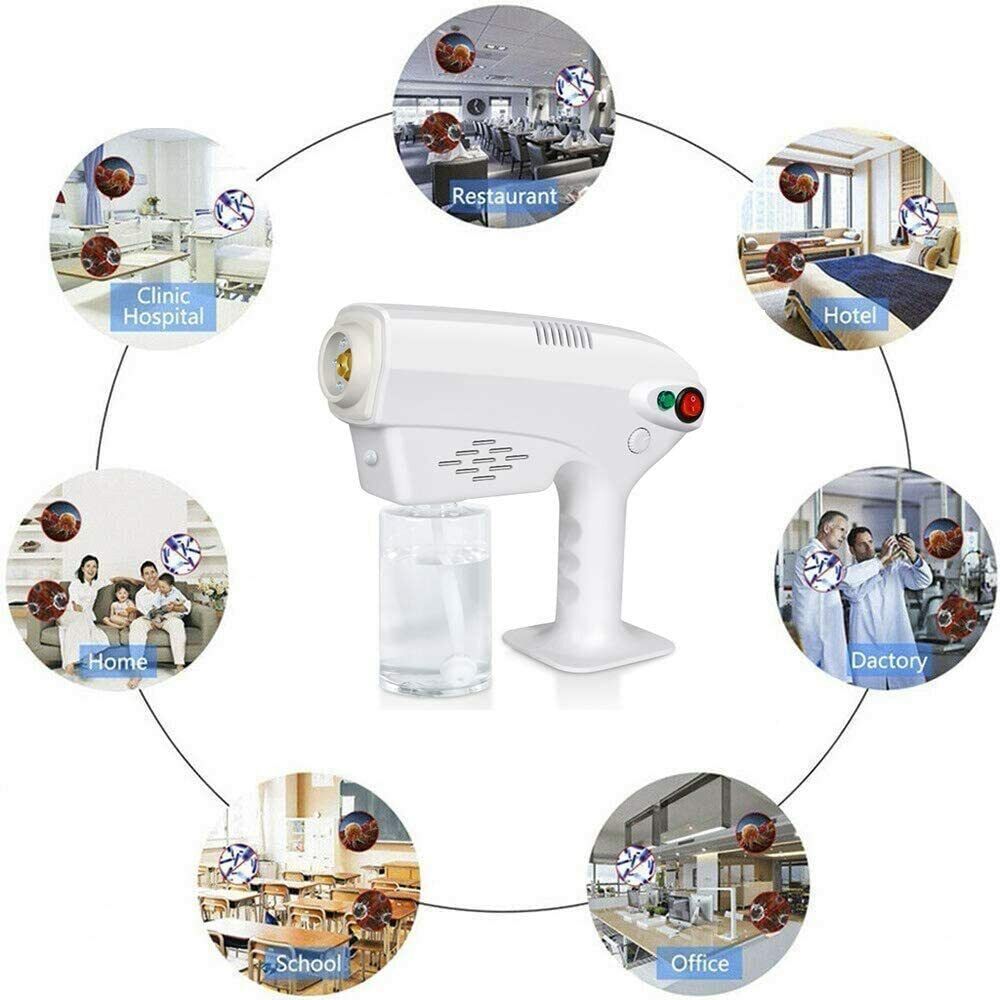 Restaurant

Clinic
Hospital

Hotel

Home

Dactory

School

Office