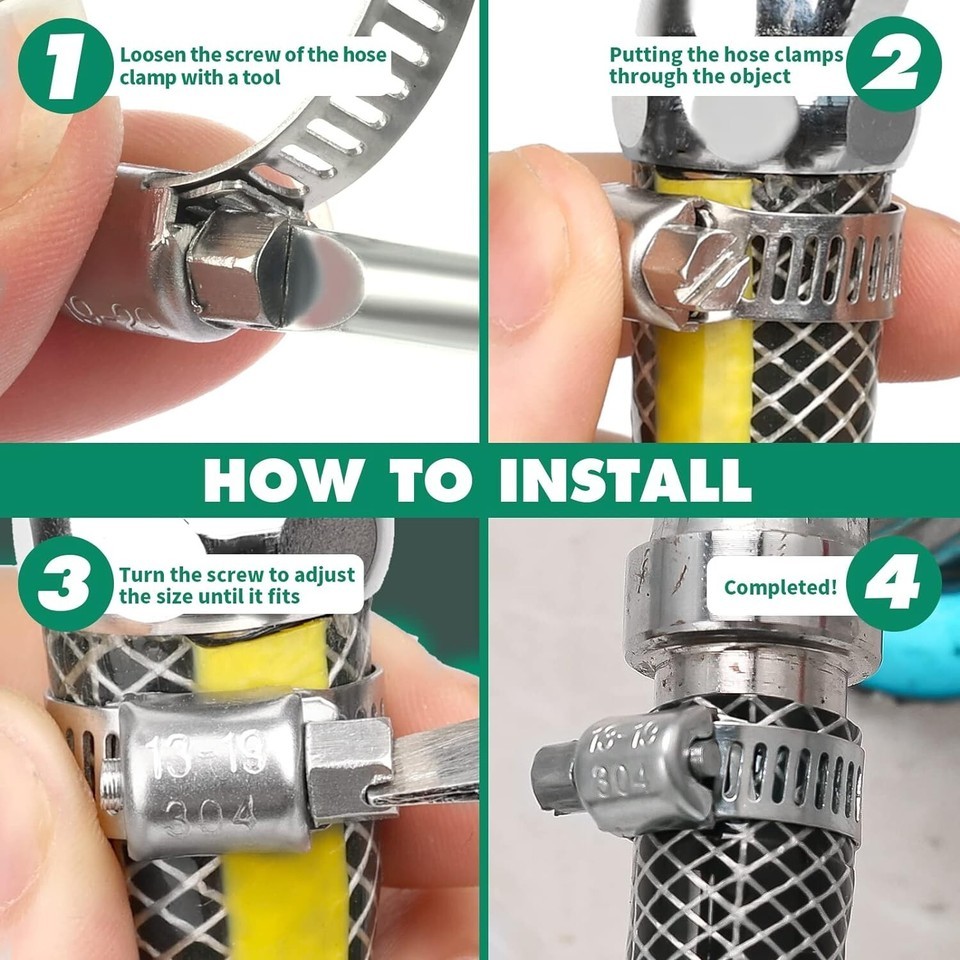 1
Loosen the screw of the hose clamp with a tool

Putting the hose clamps through the object
2

HOW TO INSTALL

3
Turn the screw to adjust the size until it fits

13-19
304

Completed!
4

13-19
304