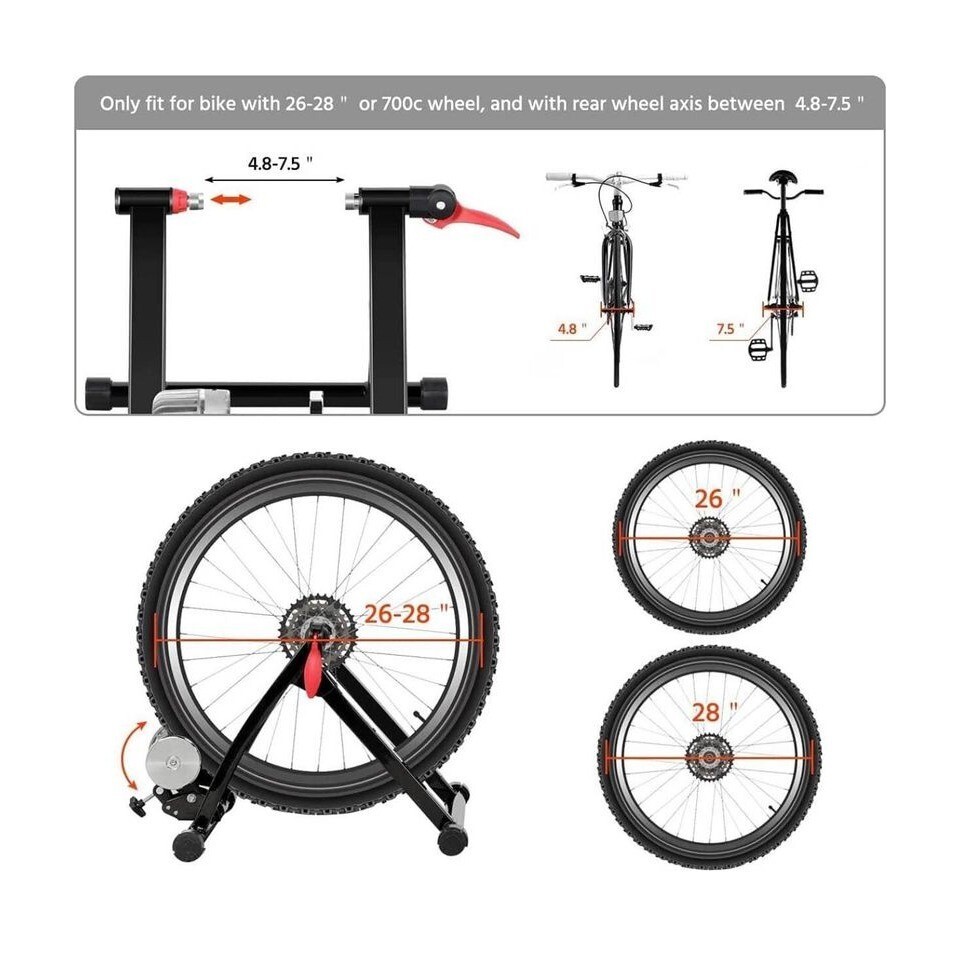 Only fit for bike with 26-28 " or 700c wheel, and with rear wheel axis between 4.8-7.5 "

4.8-7.5 "

4.8 "

7.5 "

26-28 "

26 "

28 "