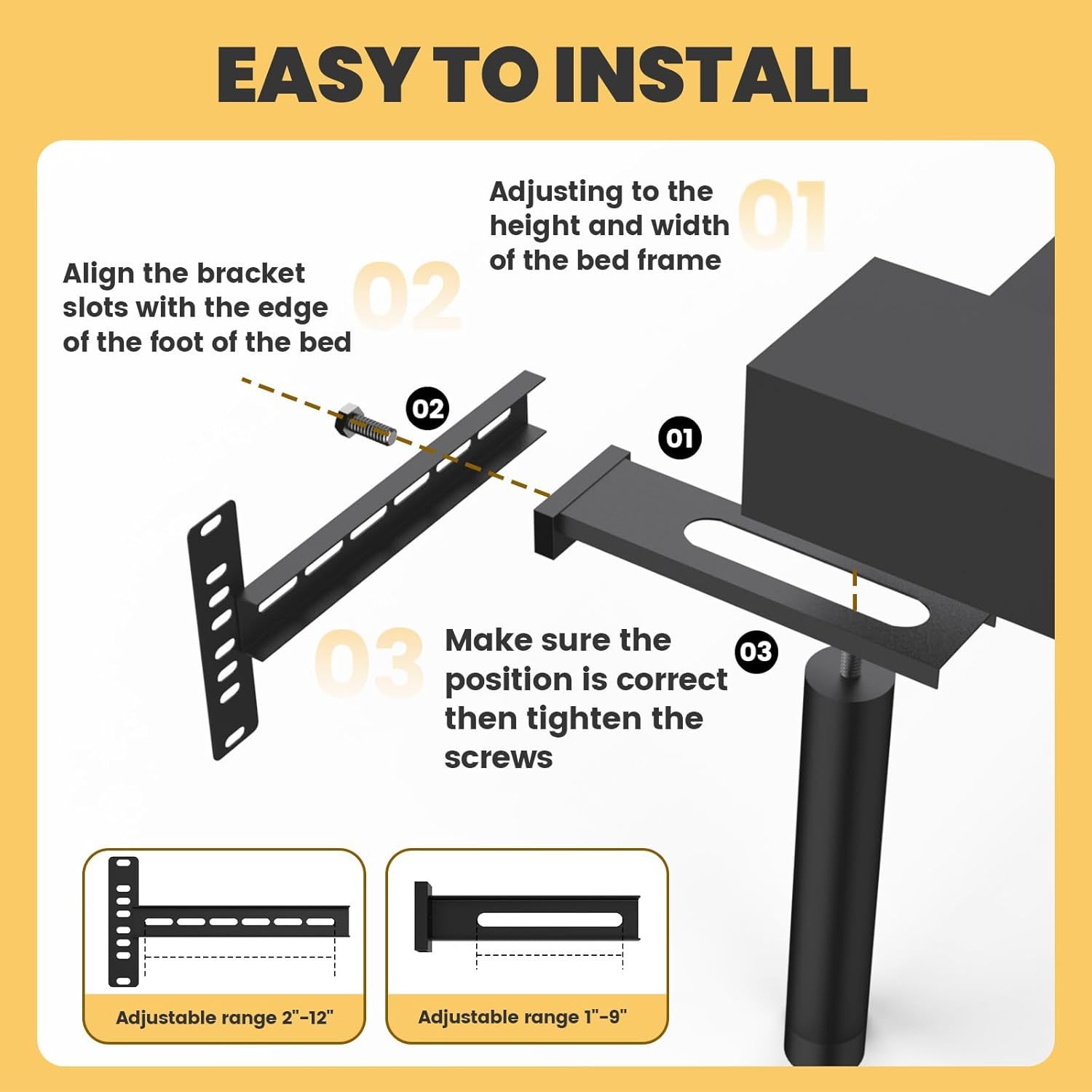 EASY TO INSTALL

Adjusting to the height and width of the bed frame 01

Align the bracket slots with the edge of the foot of the bed 02

02

01

03 Make sure the position is correct then tighten the screws

03

Adjustable range 2"-12"

Adjustable range 1"-9"