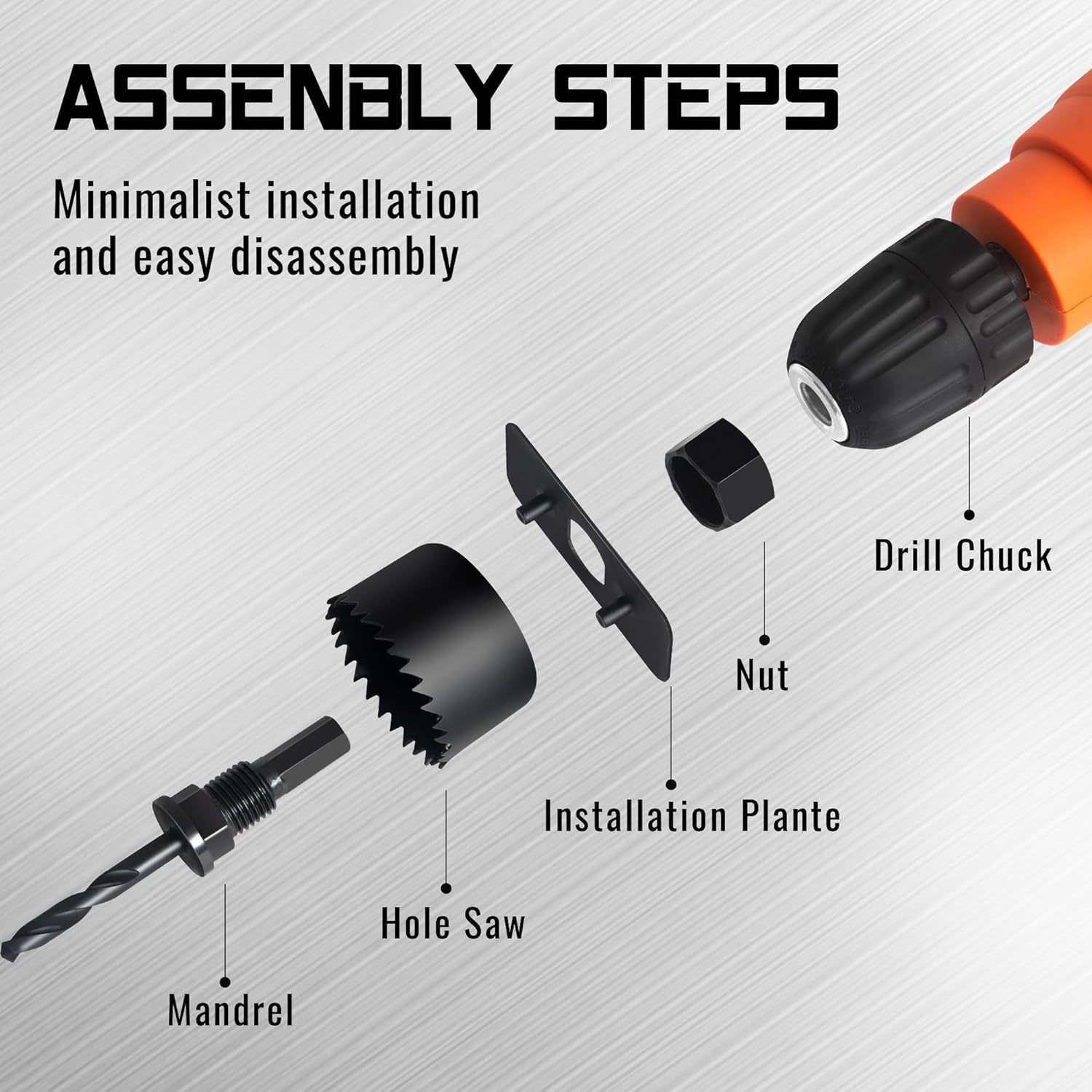 ASSENBLY STEPS

Minimalist installation and easy disassembly

Drill Chuck

Nut

Installation Plante

Hole Saw

Mandrel