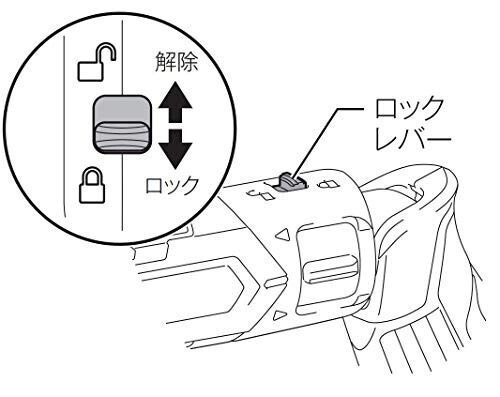 解除

ロック

ロック
レバー