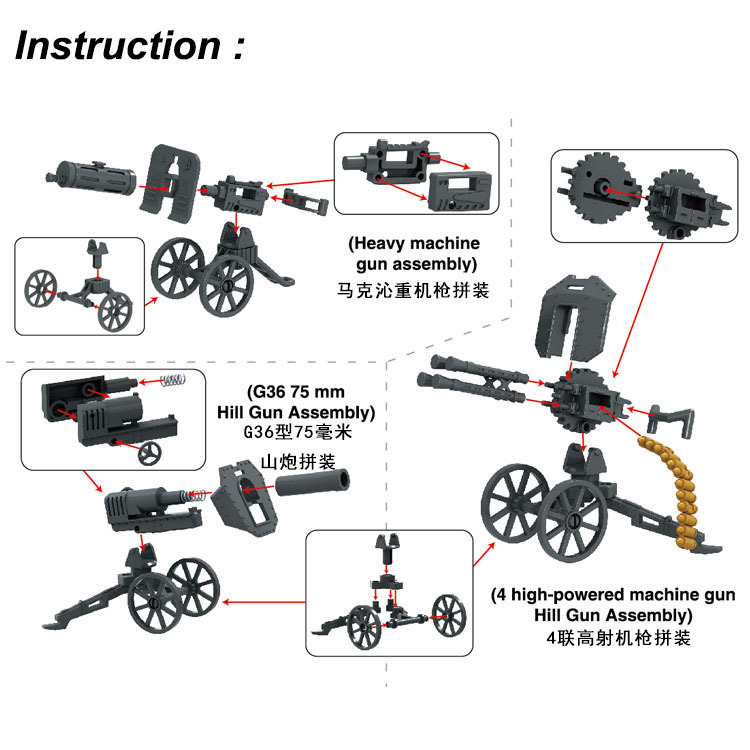 Instruction :

(Heavy machine gun assembly)
马克沁重机枪拼装

(G36 75 mm Hill Gun Assembly)
G36型75毫米
山炮拼装

(4 high-powered machine gun Hill Gun Assembly)
4联高射机枪拼装