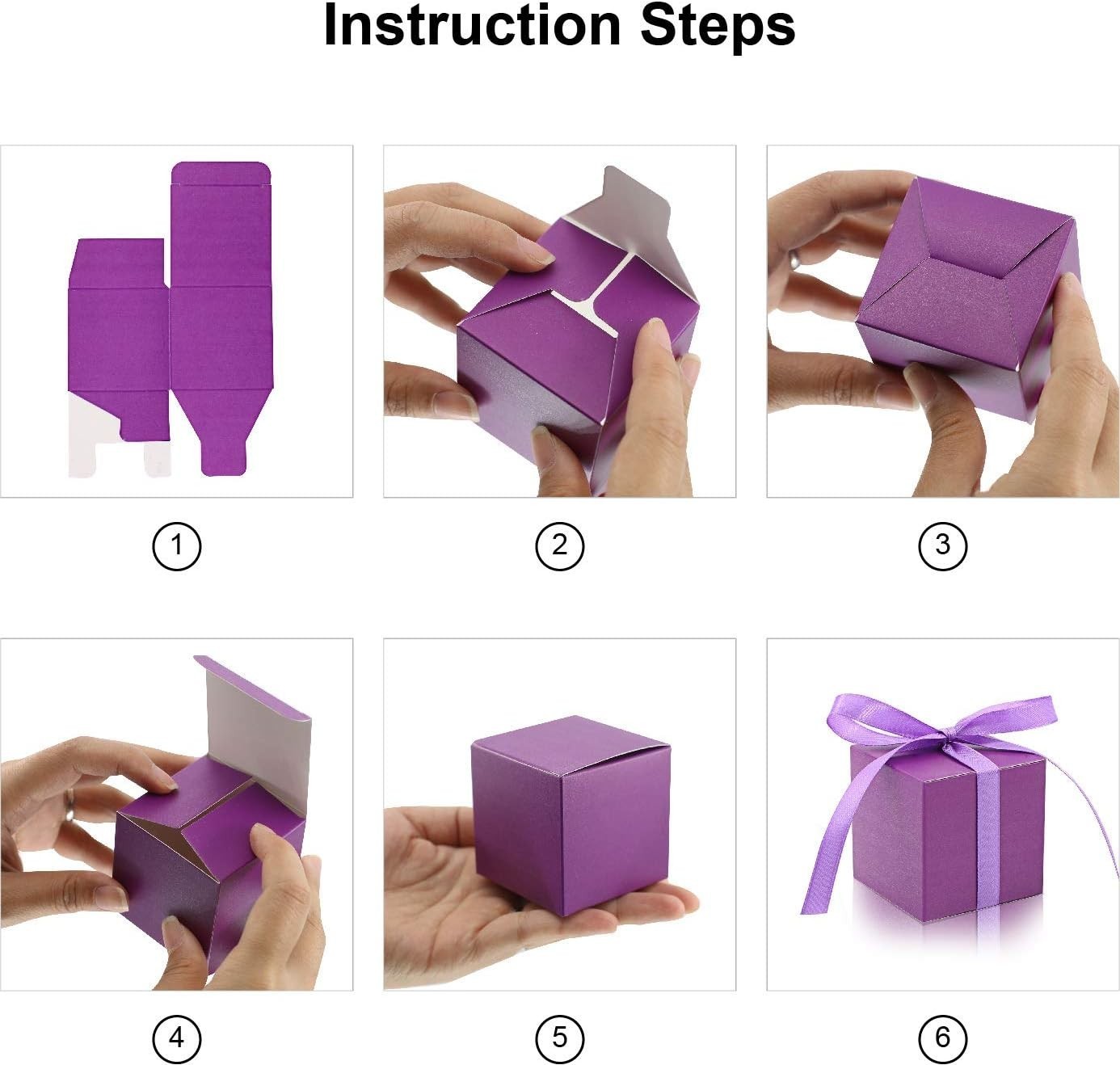 Instruction Steps

①

②

③

④

⑤

⑥