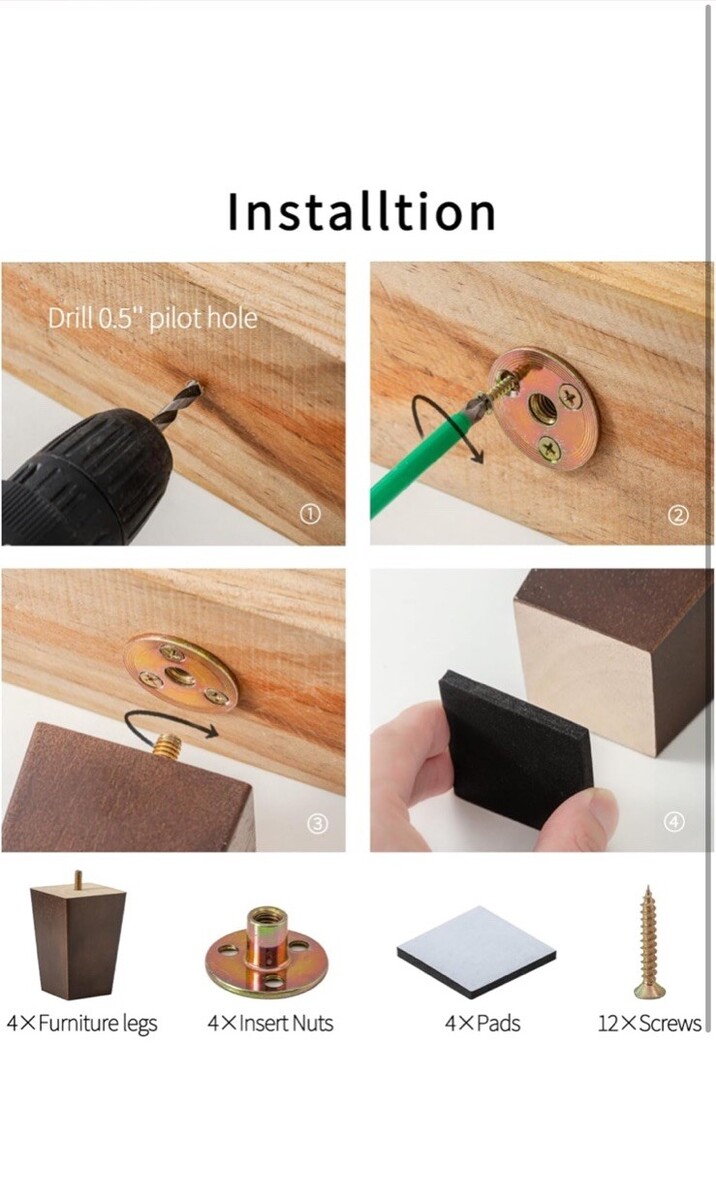 Installtion

Drill 0.5" pilot hole

①

②

③

④

4×Furniture legs

4×Insert Nuts

4×Pads

12×Screws