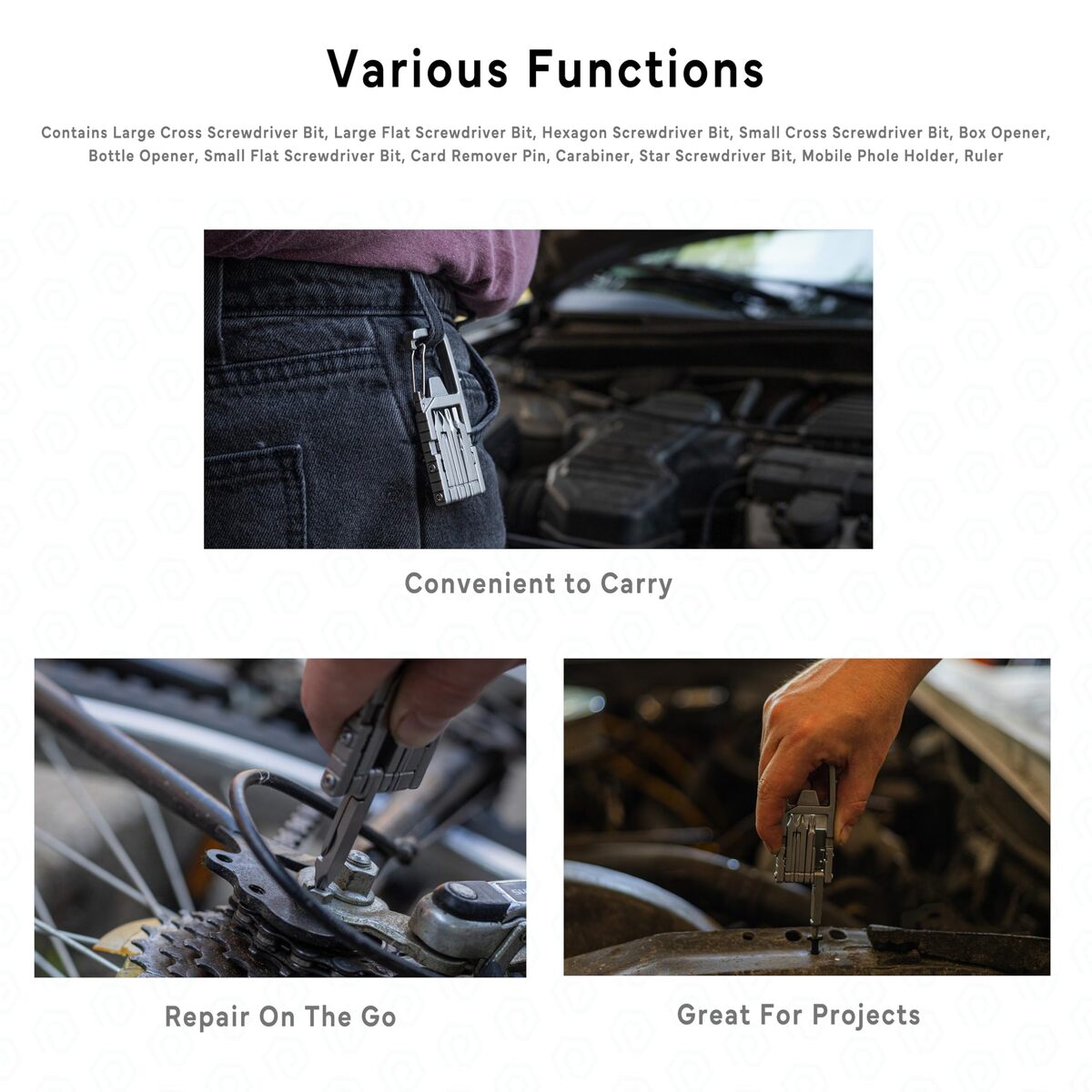 Various Functions

Contains Large Cross Screwdriver Bit, Large Flat Screwdriver Bit, Hexagon Screwdriver Bit, Small Cross Screwdriver Bit, Box Opener, Bottle Opener, Small Flat Screwdriver Bit, Card Remover Pin, Carabiner, Star Screwdriver Bit, Mobile Phole Holder, Ruler

Convenient to Carry

Repair On The Go

Great For Projects