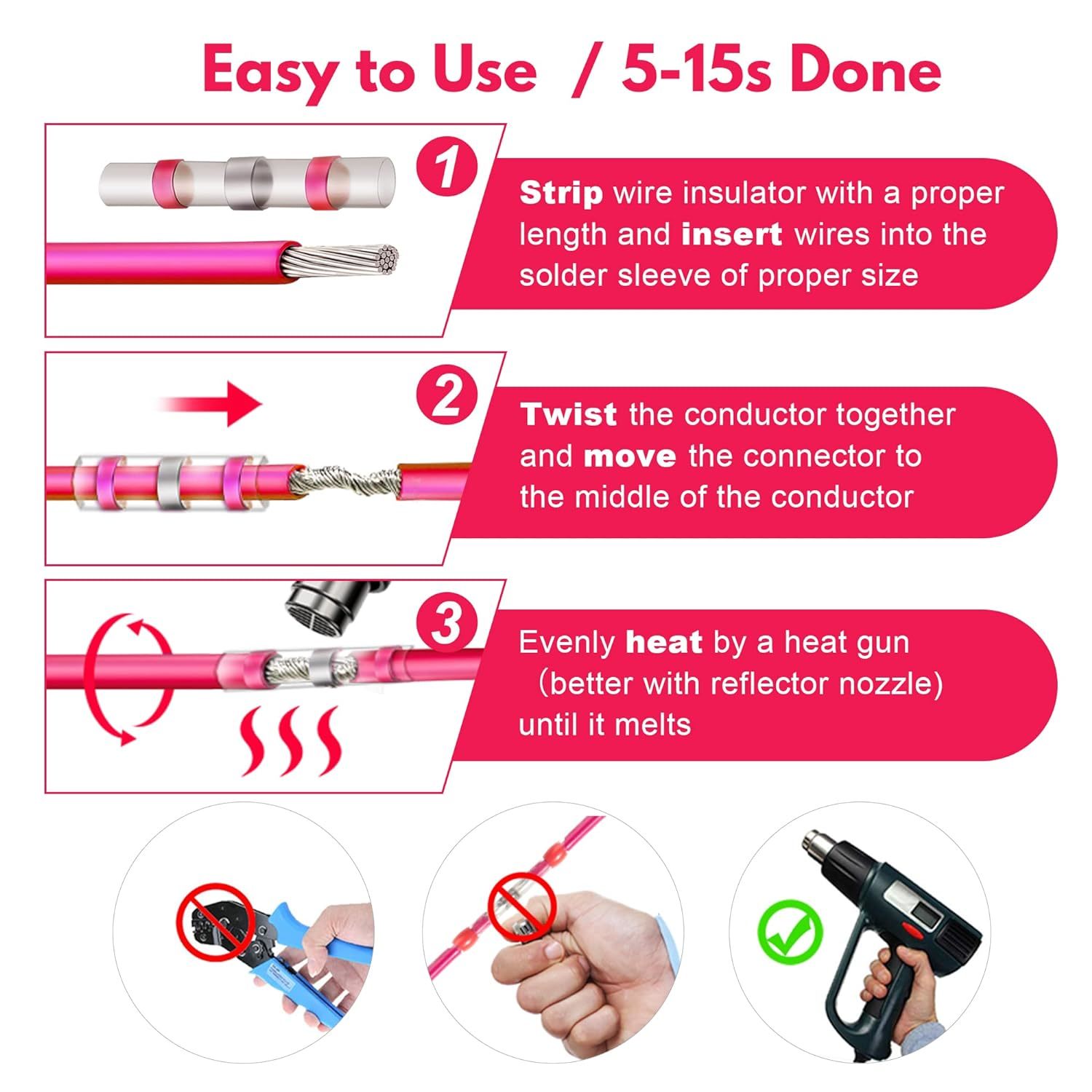 Easy to Use / 5-15s Done

1

Strip wire insulator with a proper length and insert wires into the solder sleeve of proper size

2

Twist the conductor together and move the connector to the middle of the conductor

3

Evenly heat by a heat gun (better with reflector nozzle) until it melts