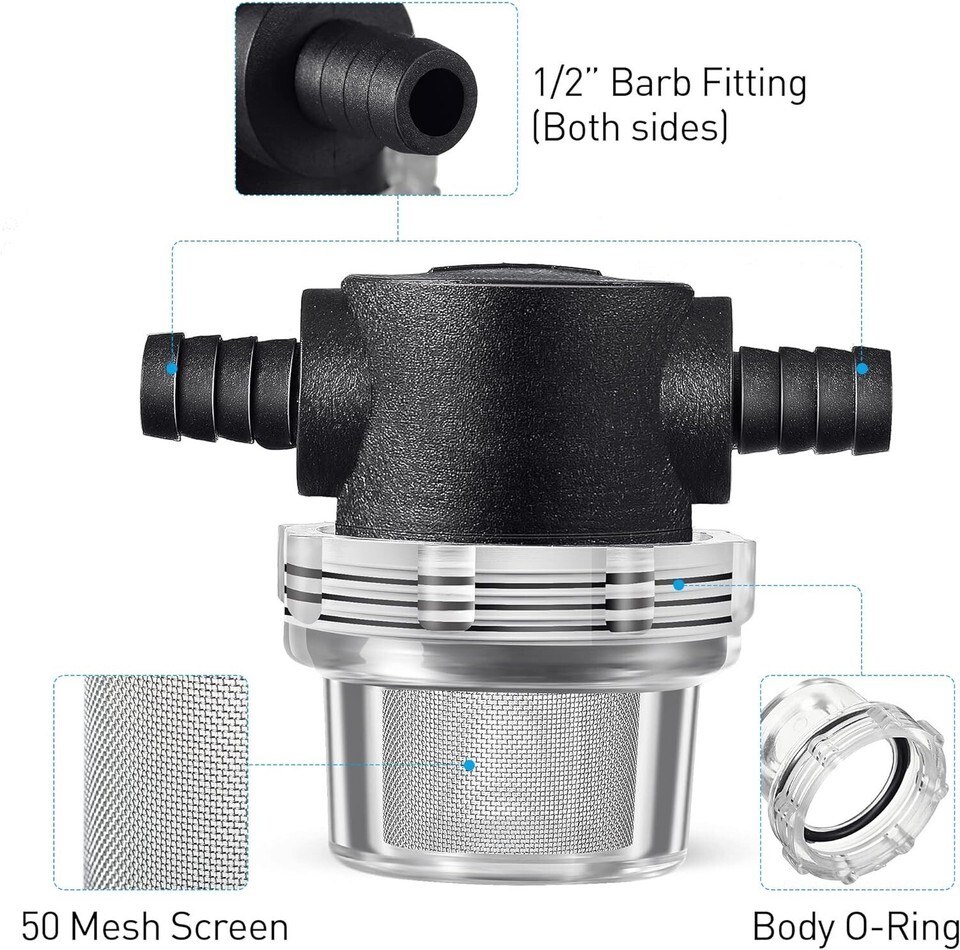 1/2" Barb Fitting
(Both sides)

50 Mesh Screen

Body O-Ring