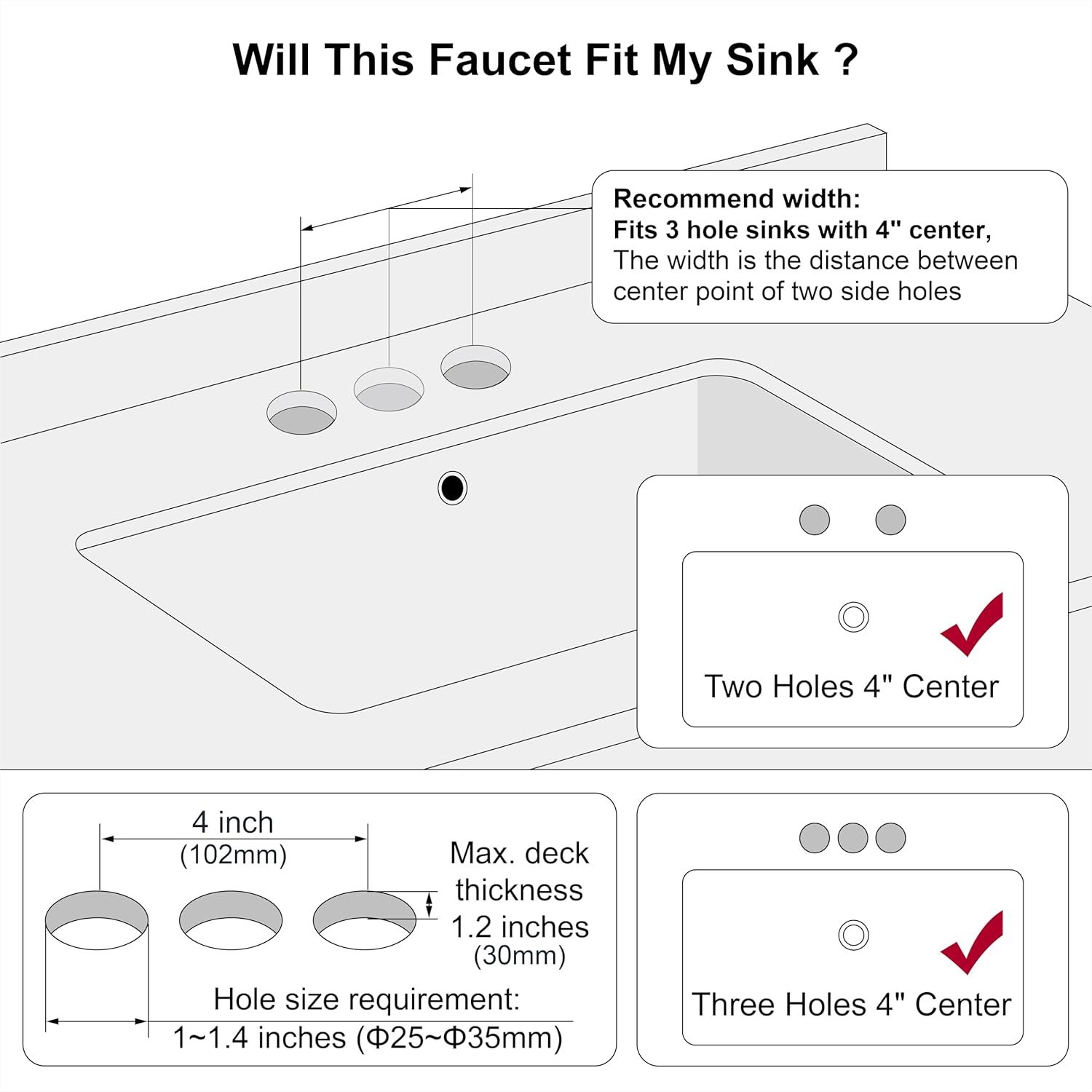 Will This Faucet Fit My Sink ?

Recommend width:
Fits 3 hole sinks with 4" center,
The width is the distance between center point of two side holes

Two Holes 4" Center

4 inch
(102mm)

Max. deck thickness
1.2 inches
(30mm)

Hole size requirement:
1~1.4 inches (Φ25~Φ35mm)

Three Holes 4" Center