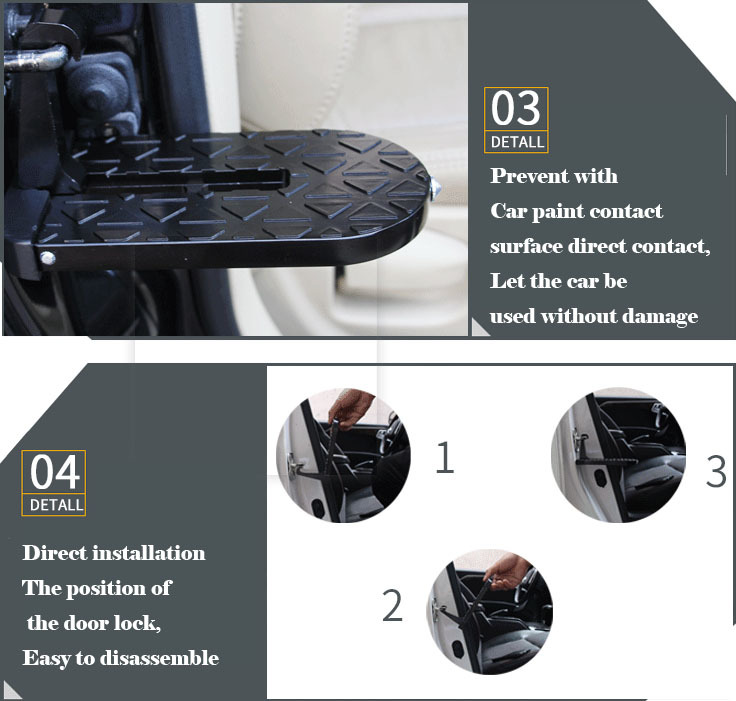 03
DETALL

Prevent with
Car paint contact
surface direct contact,
Let the car be
used without damage

04
DETALL

Direct installation
The position of
the door lock,
Easy to disassemble

1

3

2