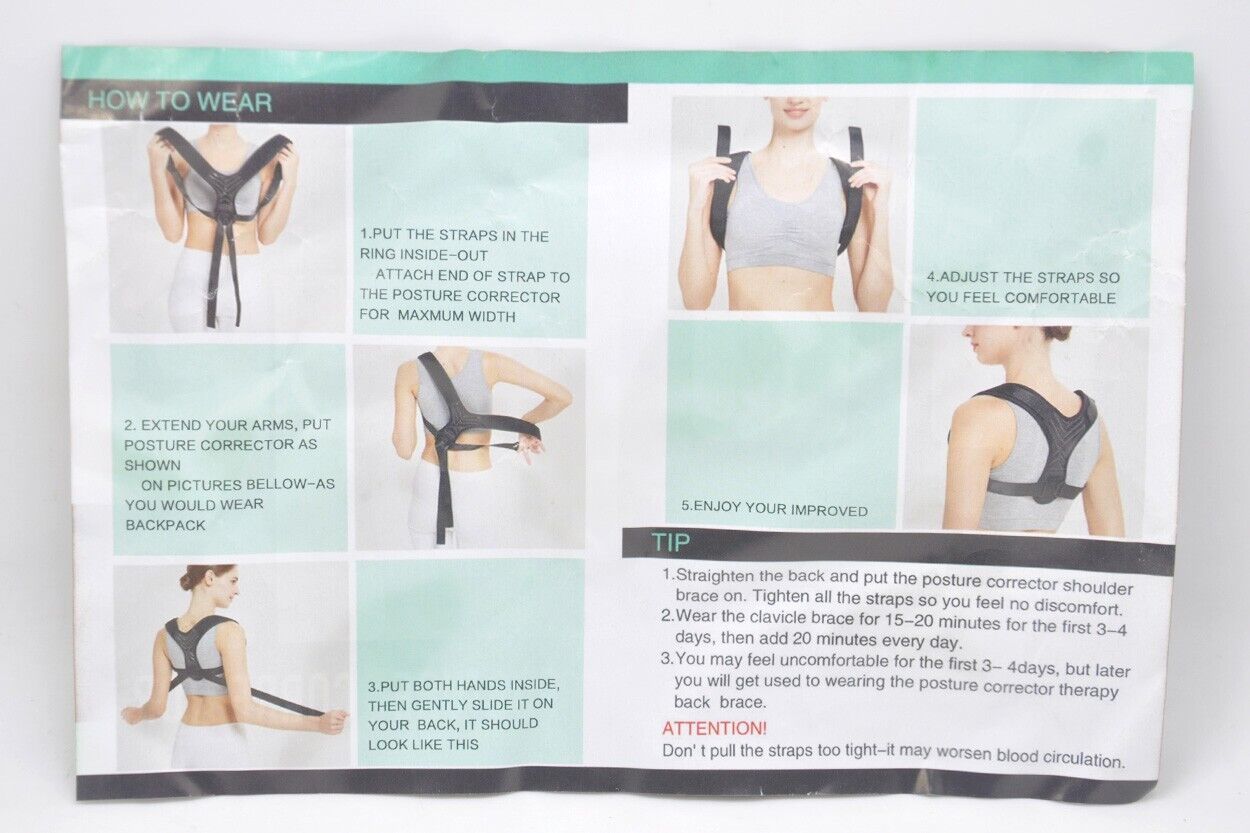 HOW TO WEAR

1.PUT THE STRAPS IN THE RING INSIDE-OUT
ATTACH END OF STRAP TO THE POSTURE CORRECTOR FOR MAXMUM WIDTH

2. EXTEND YOUR ARMS, PUT POSTURE CORRECTOR AS SHOWN
ON PICTURES BELLOW-AS YOU WOULD WEAR BACKPACK

3.PUT BOTH HANDS INSIDE, THEN GENTLY SLIDE IT ON YOUR BACK, IT SHOULD LOOK LIKE THIS

4.ADJUST THE STRAPS SO YOU FEEL COMFORTABLE

5.ENJOY YOUR IMPROVED

TIP

1.Straighten the back and put the posture corrector shoulder brace on. Tighten all the straps so you feel no discomfort.
2.Wear the clavicle brace for 15-20 minutes for the first 3-4 days, then add 20 minutes every day.
3.You may feel uncomfortable for the first 3- 4days, but later you will get used to wearing the posture corrector therapy back brace.

ATTENTION!
Don' t pull the straps too tight-it may worsen blood circulation.