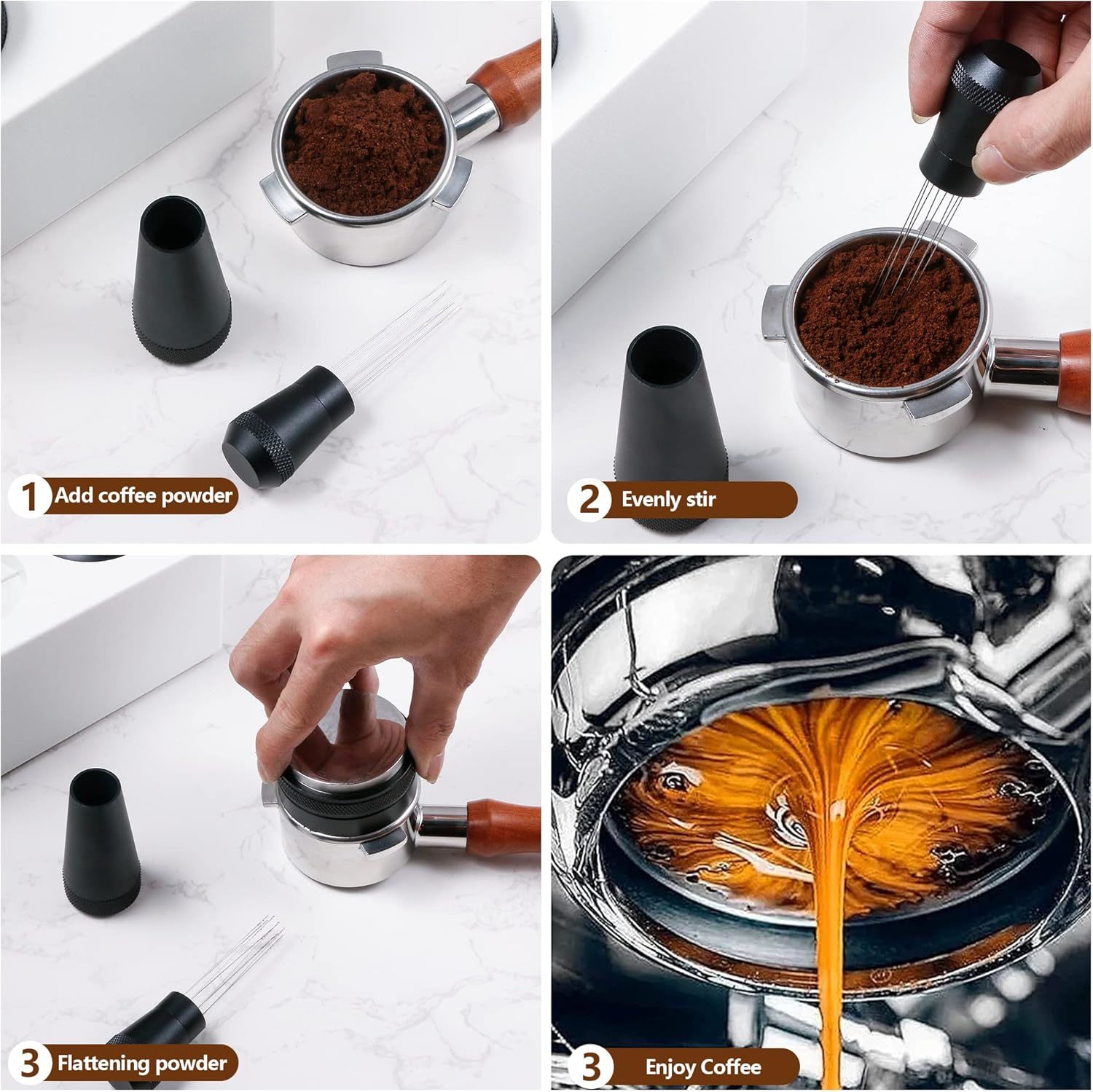 1 Add coffee powder

2 Evenly stir

3 Flattening powder

3 Enjoy Coffee