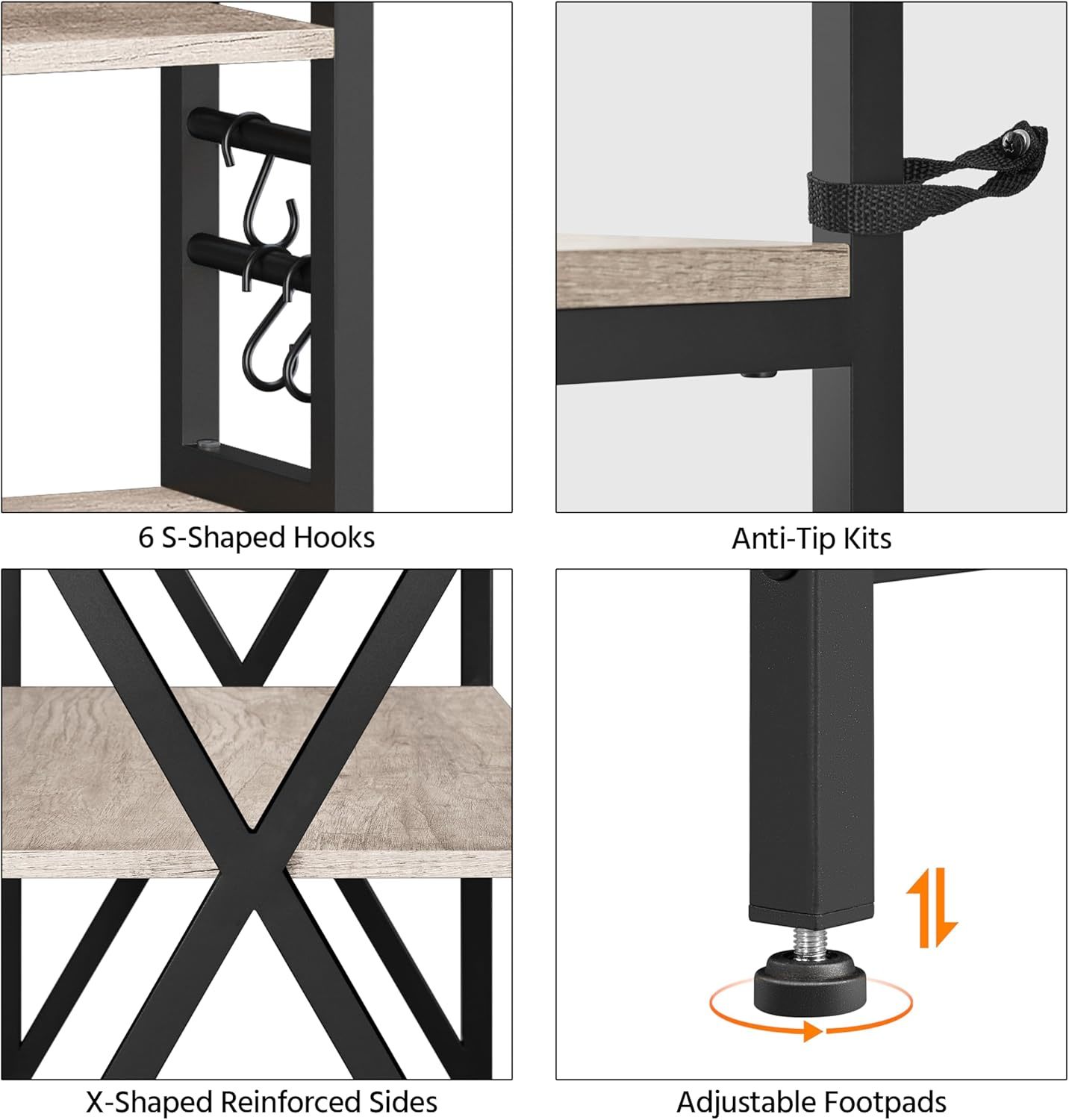 6 S-Shaped Hooks

Anti-Tip Kits

X-Shaped Reinforced Sides

Adjustable Footpads