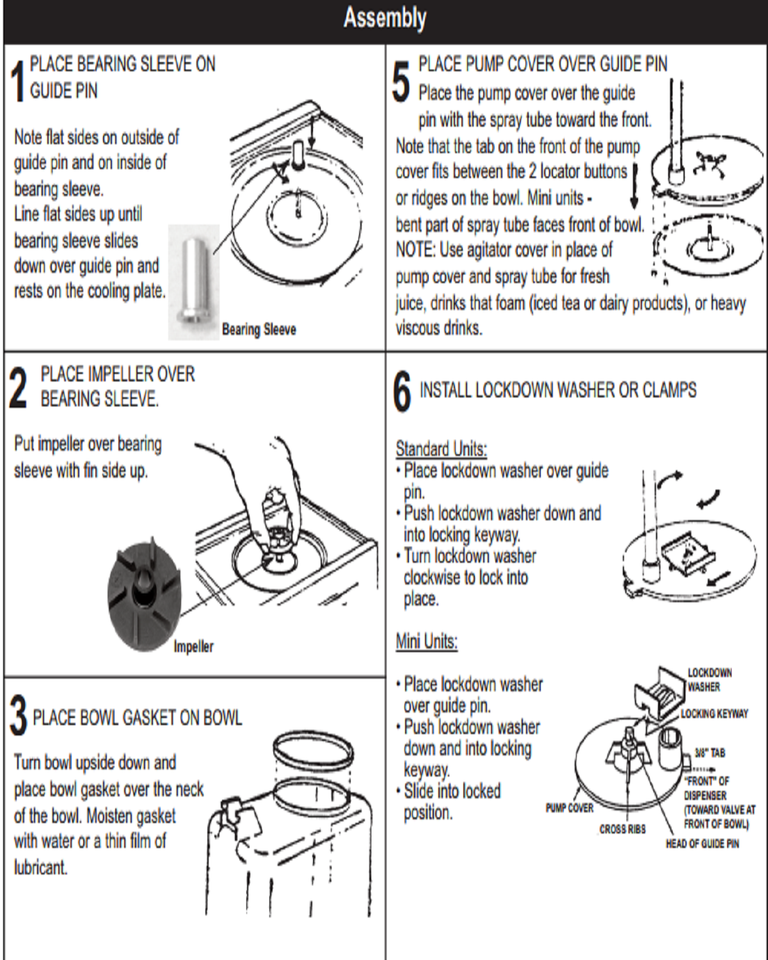 Assembly

1 PLACE BEARING SLEEVE ON GUIDE PIN

Note flat sides on outside of guide pin and on inside of bearing sleeve.
Line flat sides up until bearing sleeve slides down over guide pin and rests on the cooling plate.

Bearing Sleeve

2 PLACE IMPELLER OVER BEARING SLEEVE.

Put impeller over bearing sleeve with fin side up.

Impeller

3 PLACE BOWL GASKET ON BOWL

Turn bowl upside down and place bowl gasket over the neck of the bowl. Moisten gasket with water or a thin film of lubricant.

5 PLACE PUMP COVER OVER GUIDE PIN
Place the pump cover over the guide pin with the spray tube toward the front.
Note that the tab on the front of the pump cover fits between the 2 locator buttons or ridges on the bowl. Mini units - bent part of spray tube faces front of bowl.
NOTE: Use agitator cover in place of pump cover and spray tube for fresh juice, drinks that foam (iced tea or dairy products), or heavy viscous drinks.

6 INSTALL LOCKDOWN WASHER OR CLAMPS

Standard Units:
• Place lockdown washer over guide pin.
• Push lockdown washer down and into locking keyway.
• Turn lockdown washer clockwise to lock into place.

Mini Units:

• Place lockdown washer over guide pin.
• Push lockdown washer down and into locking keyway.
• Slide into locked position.

LOCKDOWN WASHER
LOCKING KEYWAY
3/8" TAB
"FRONT" OF DISPENSER (TOWARD VALVE AT FRONT OF BOWL)
PUMP COVER
CROSS RIBS
HEAD OF GUIDE PIN